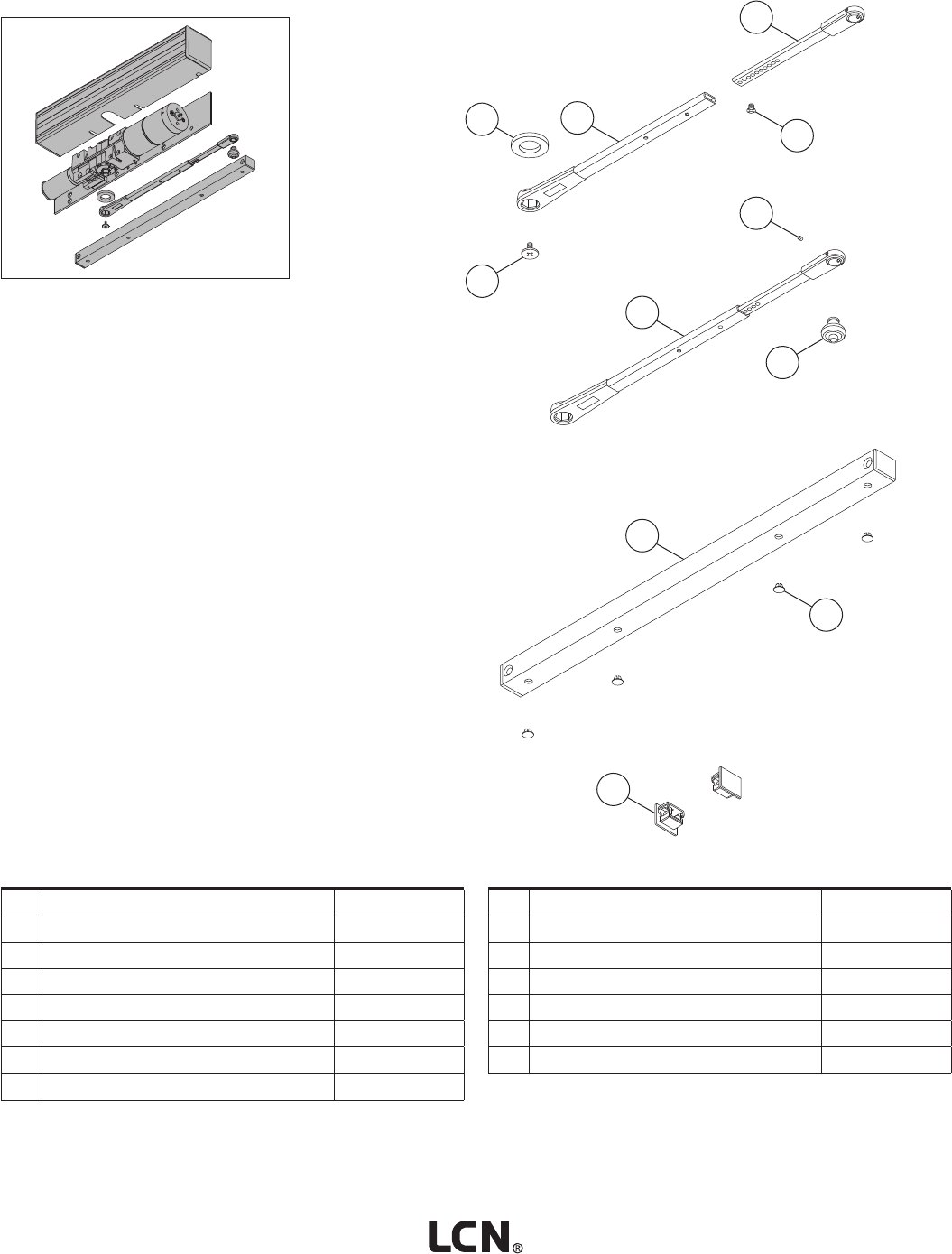 LCN®