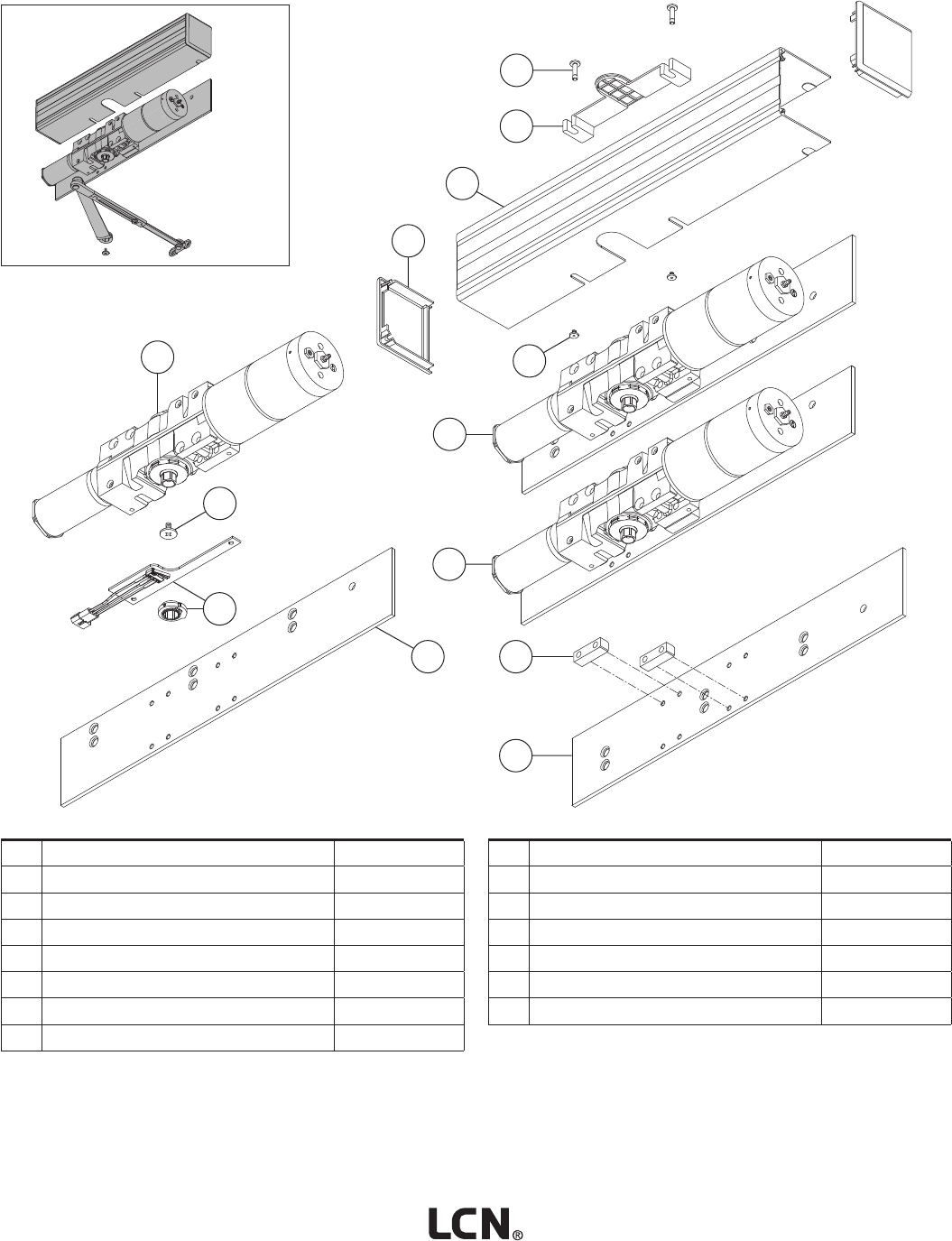 LCN®