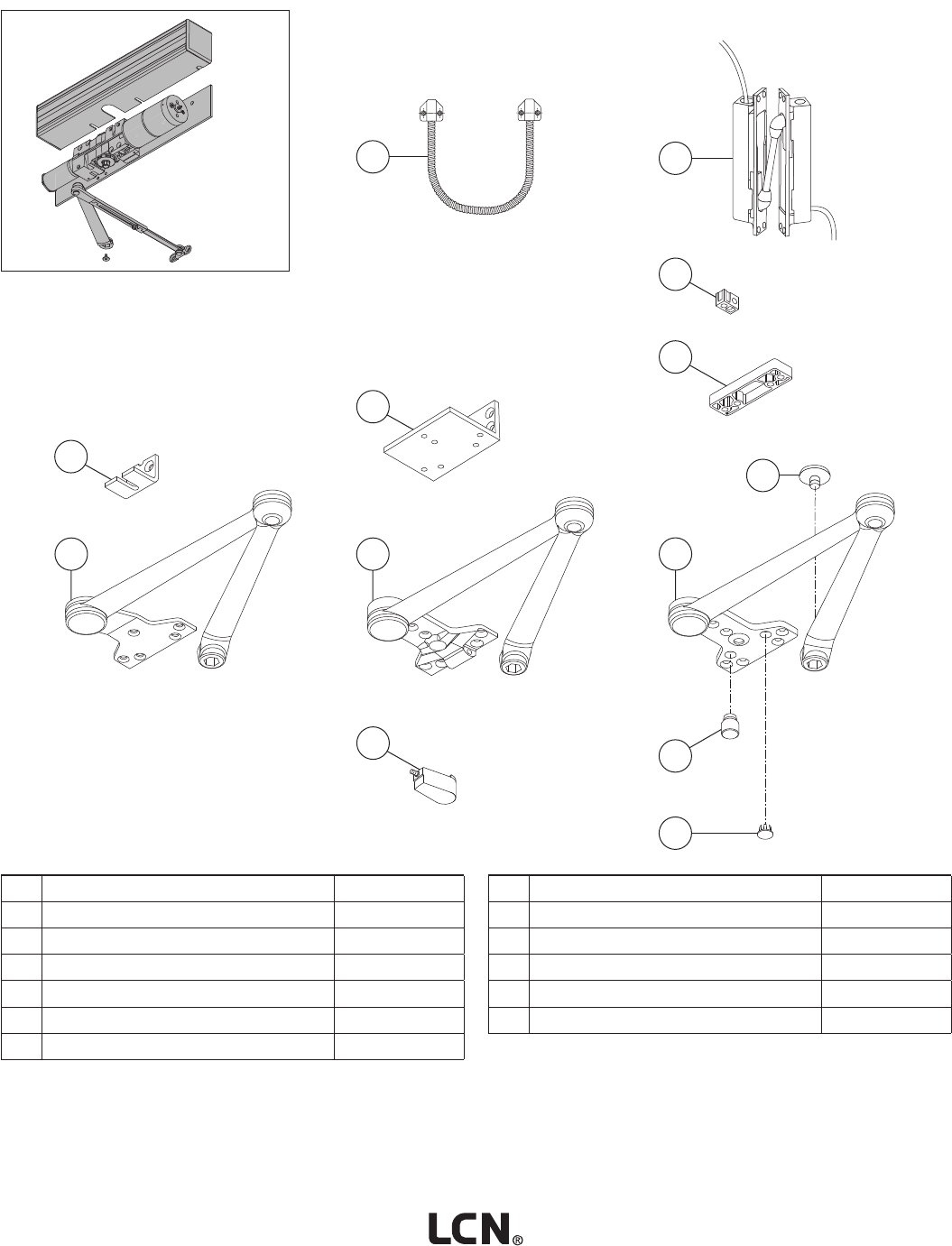 LCN®