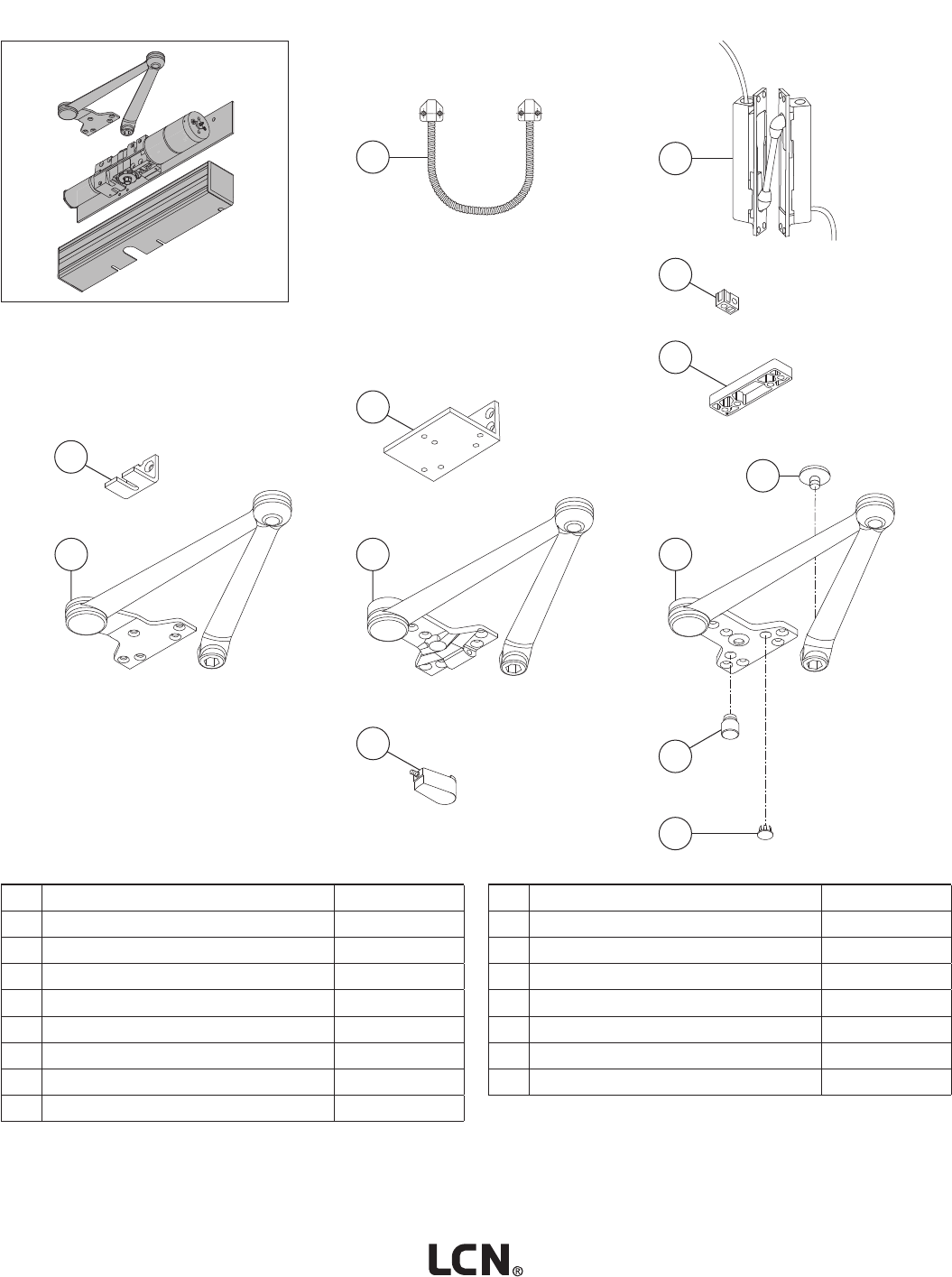 LCN®