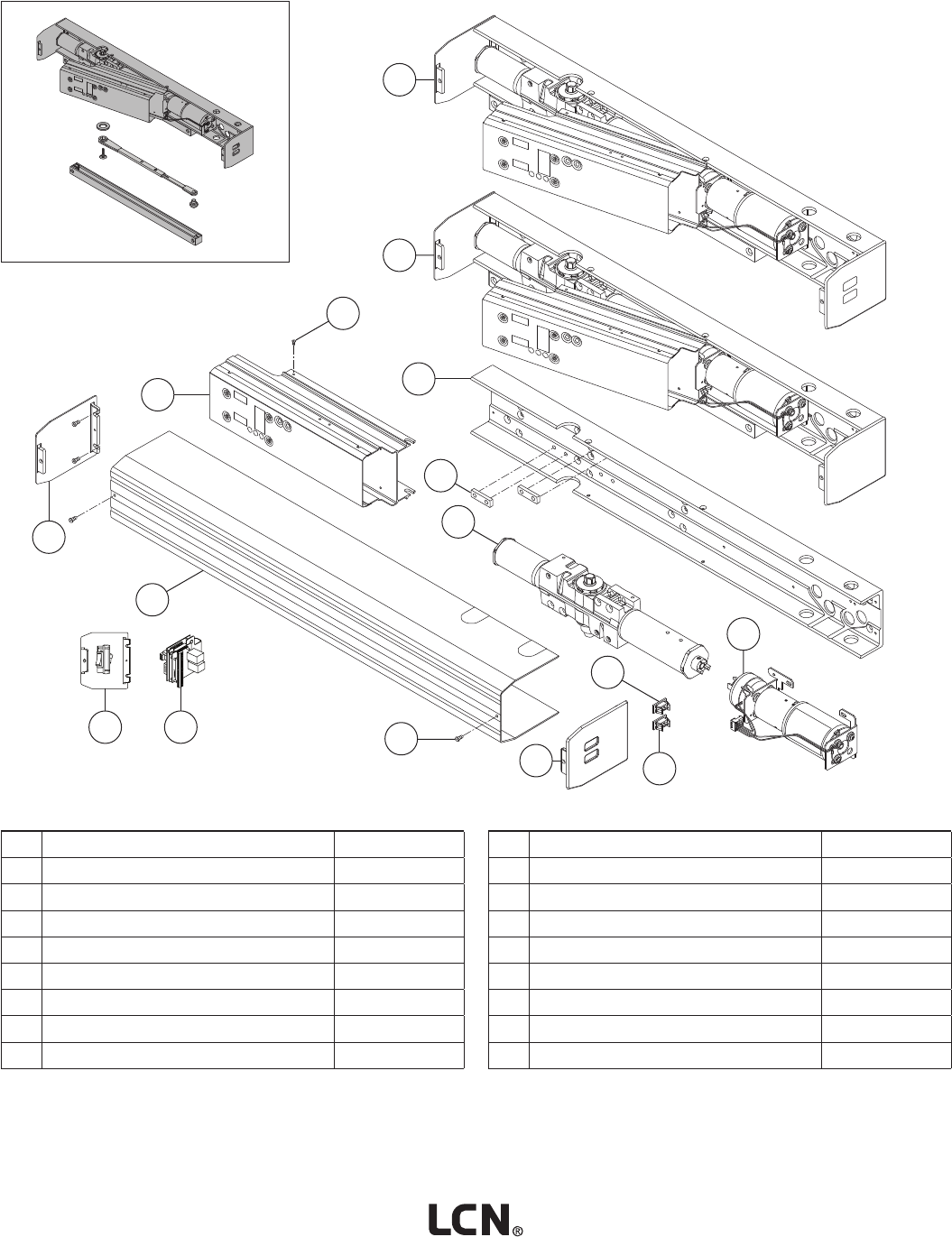 LCN®