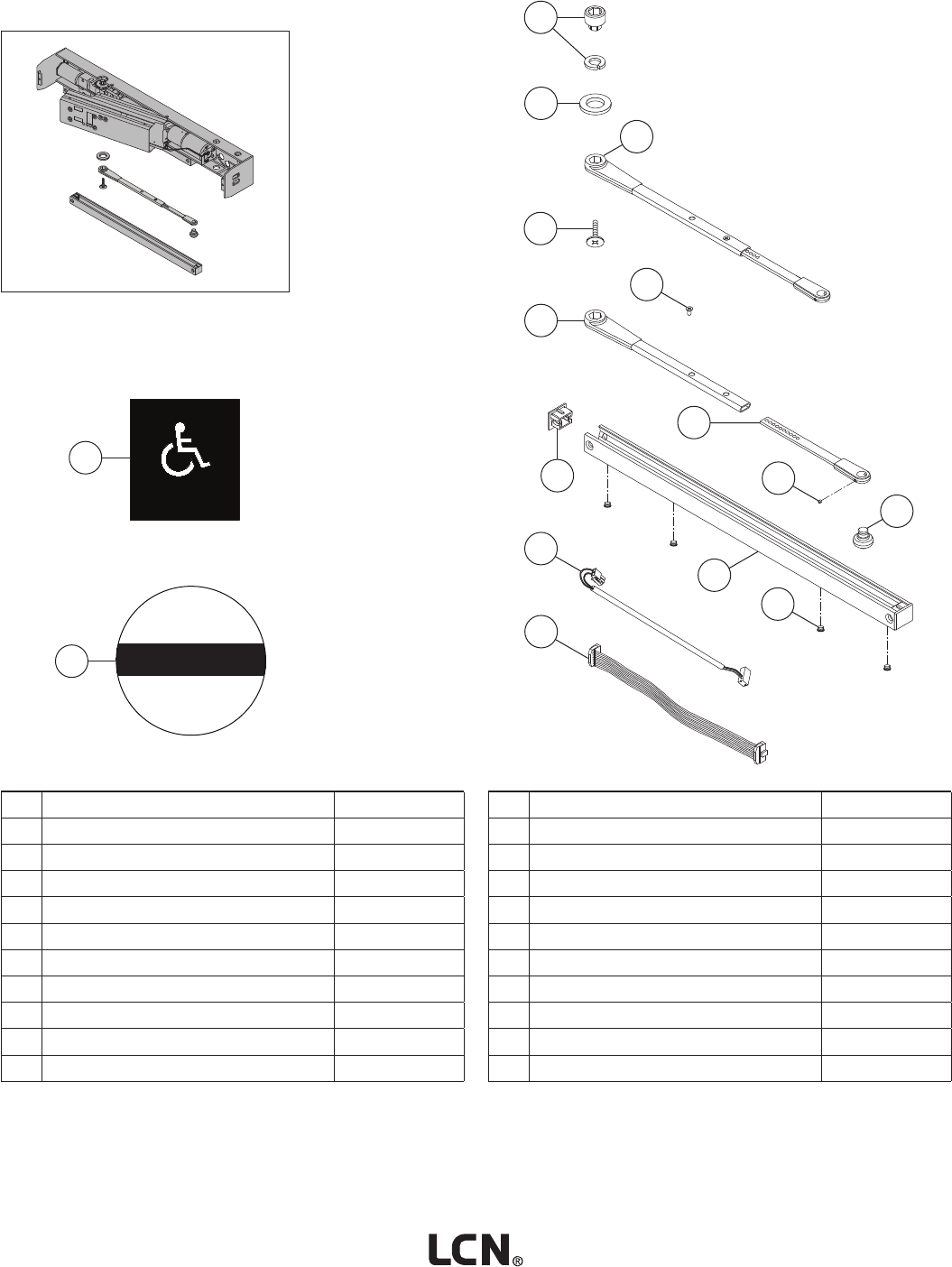 LCN®