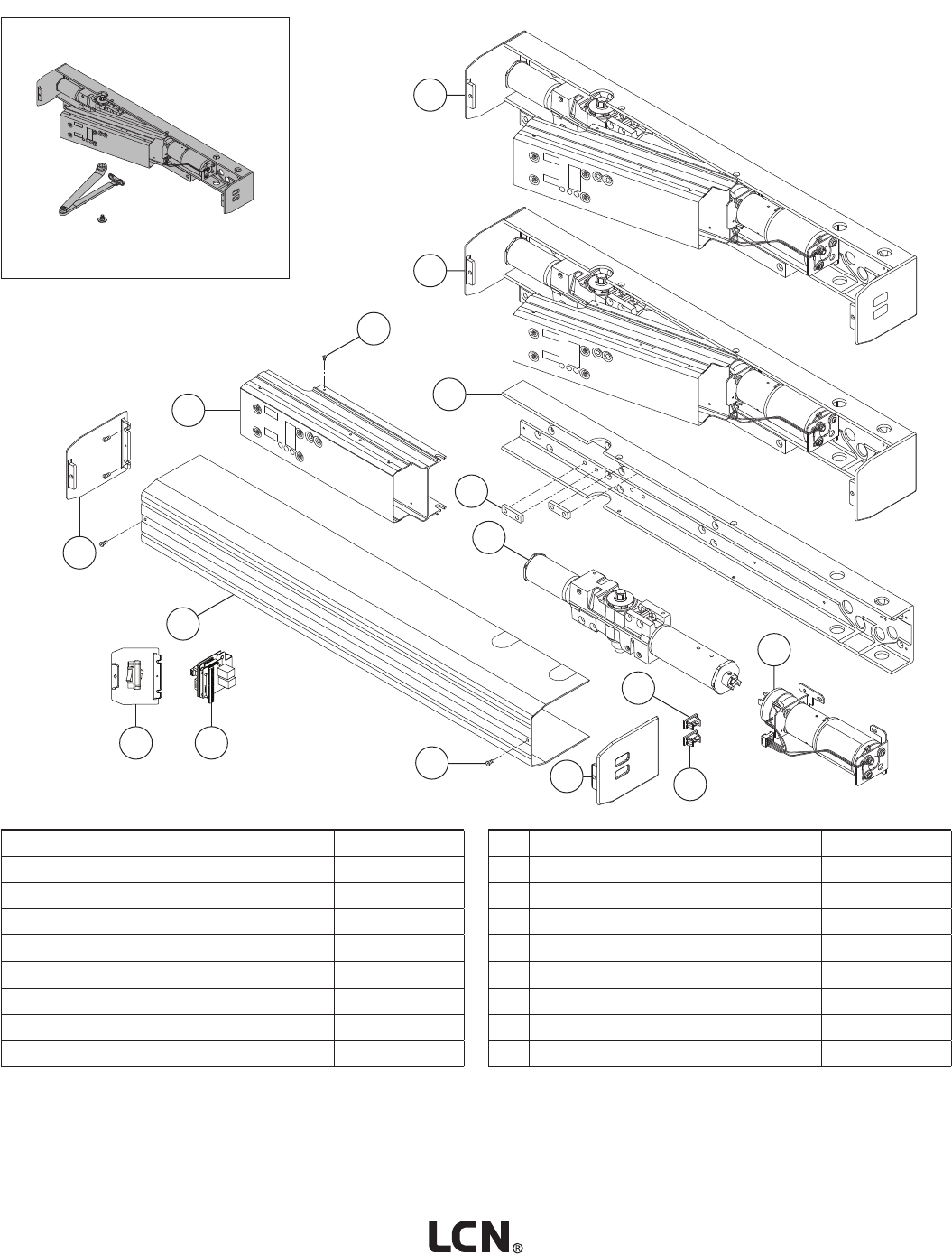 LCN®