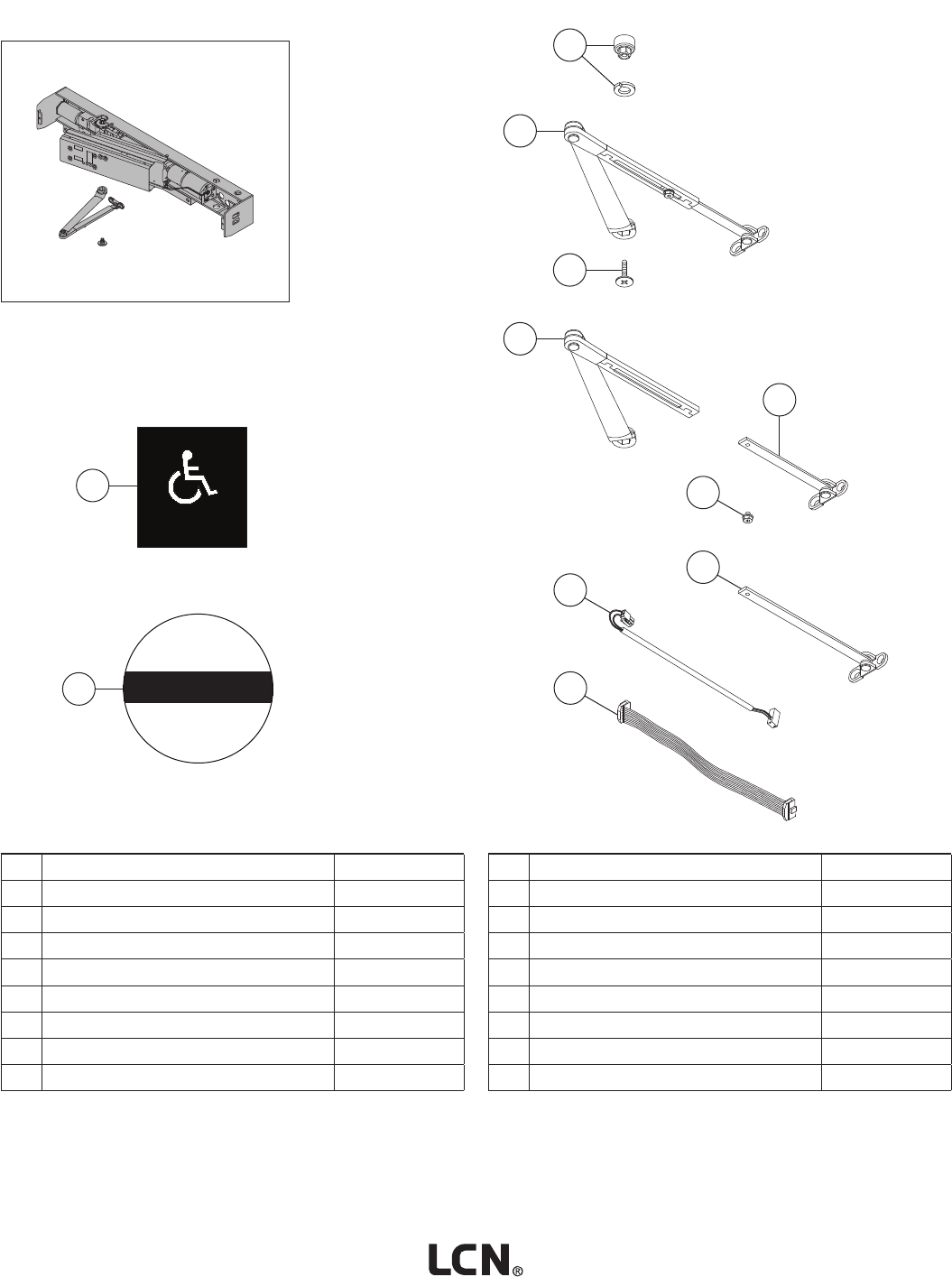 LCN®