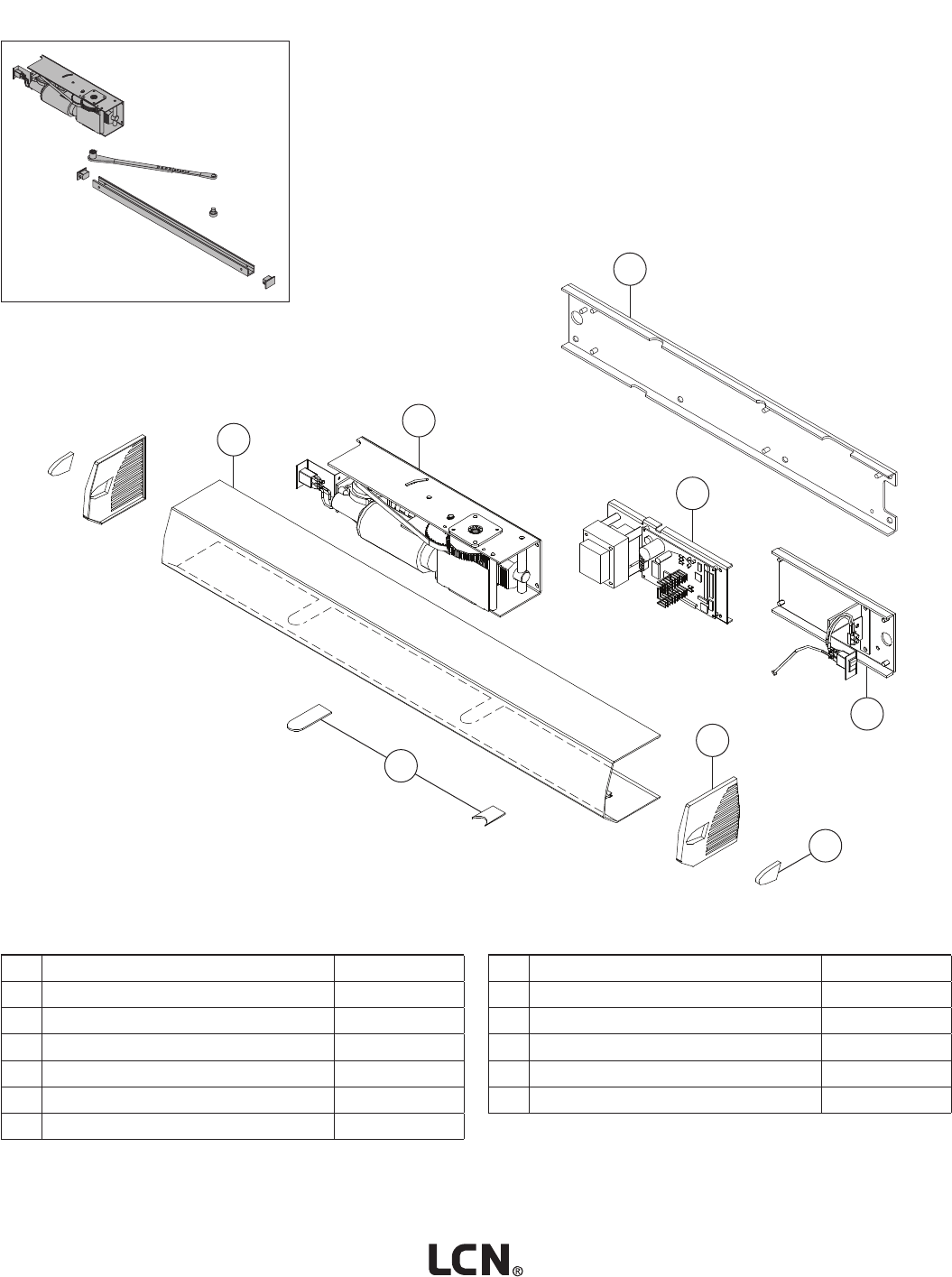 LCN®