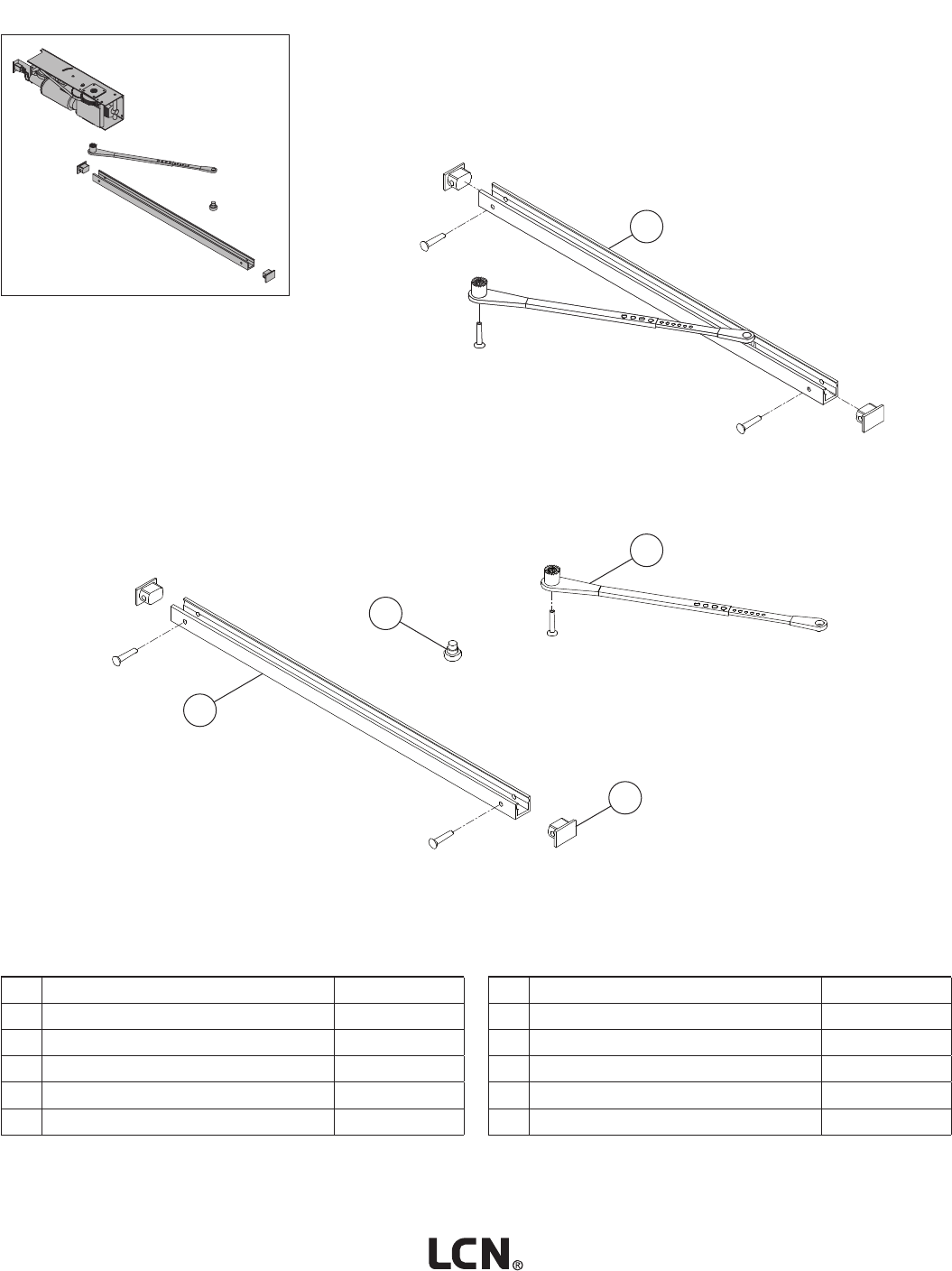 LCN®