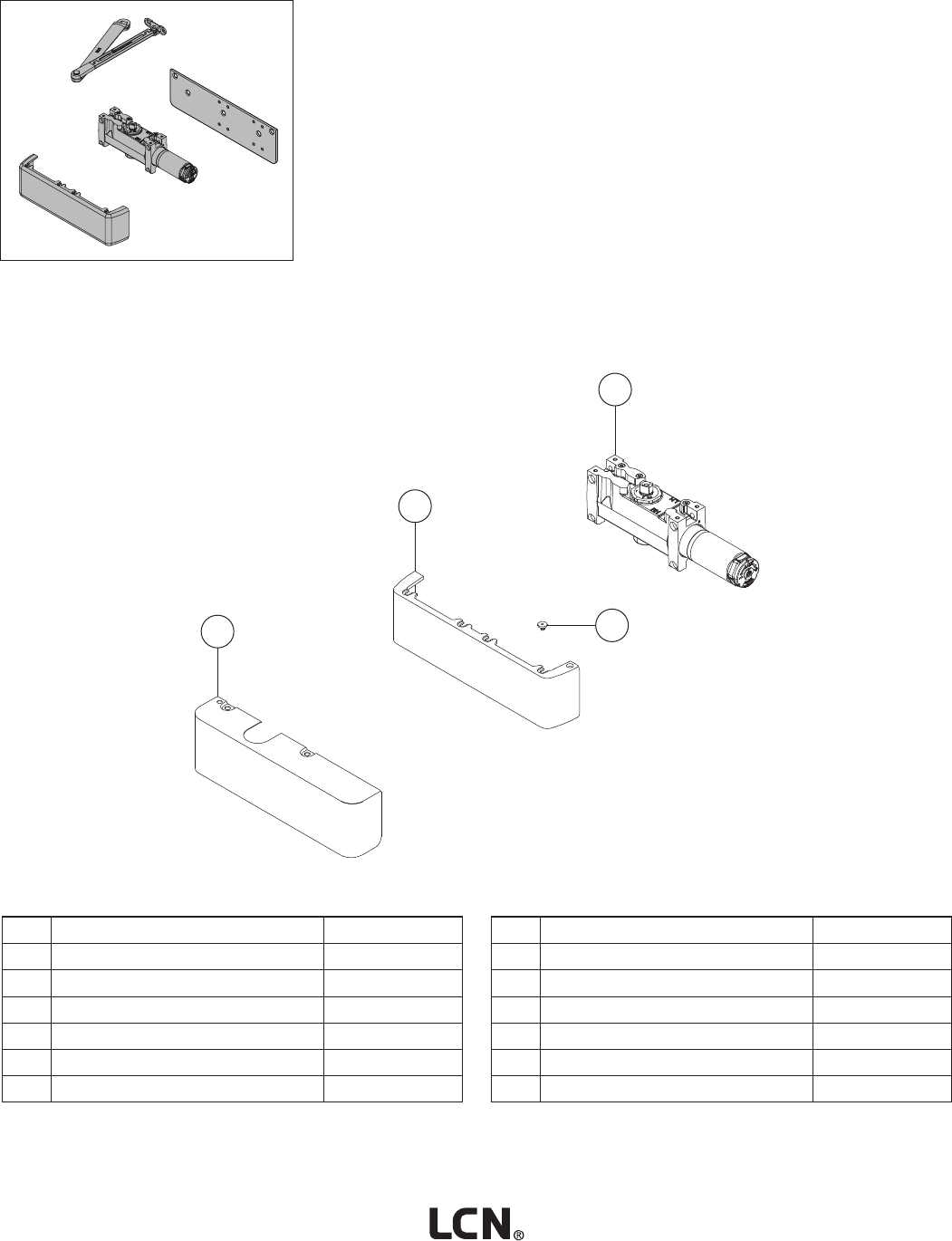 LCN®