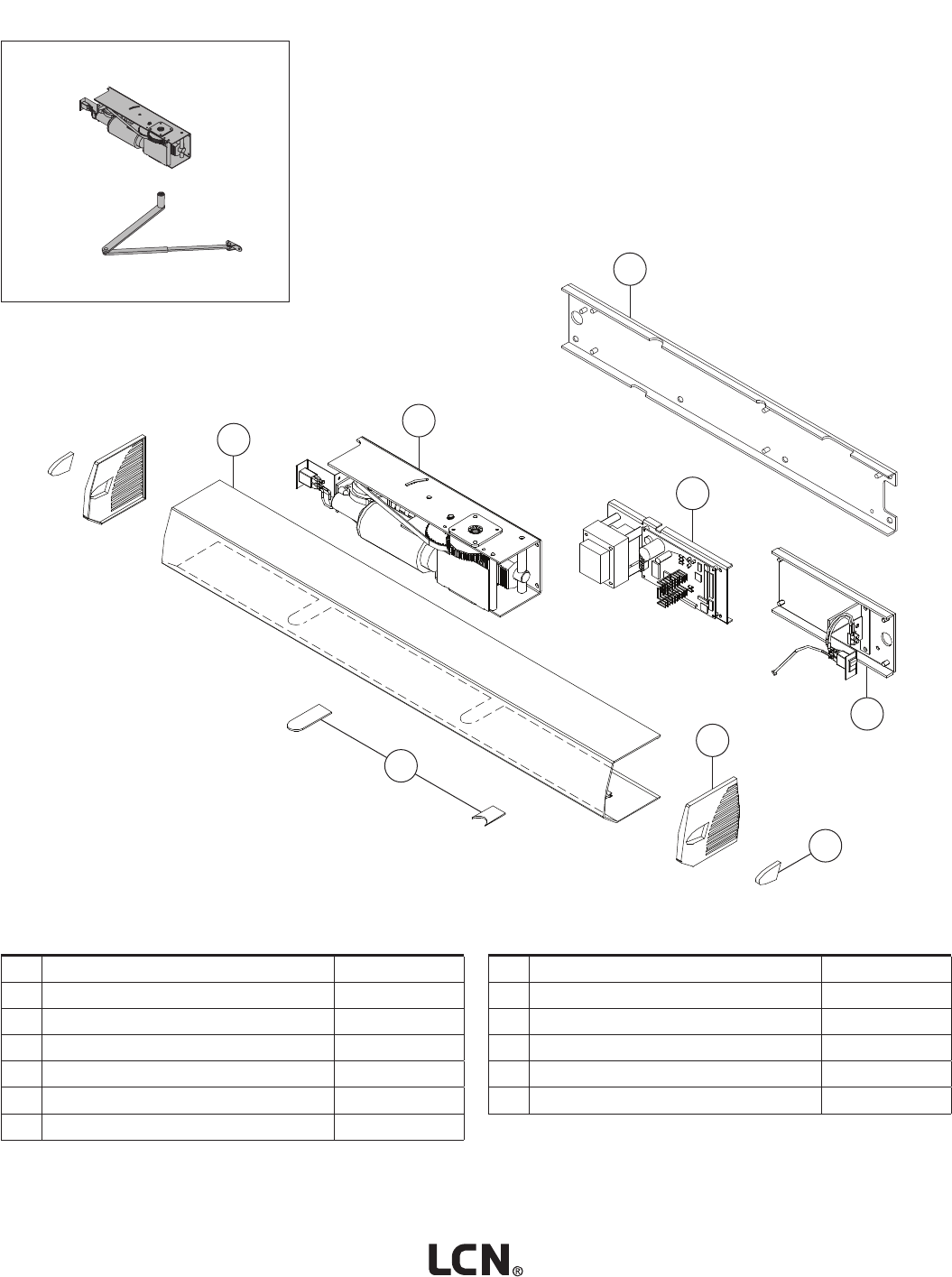 LCN®