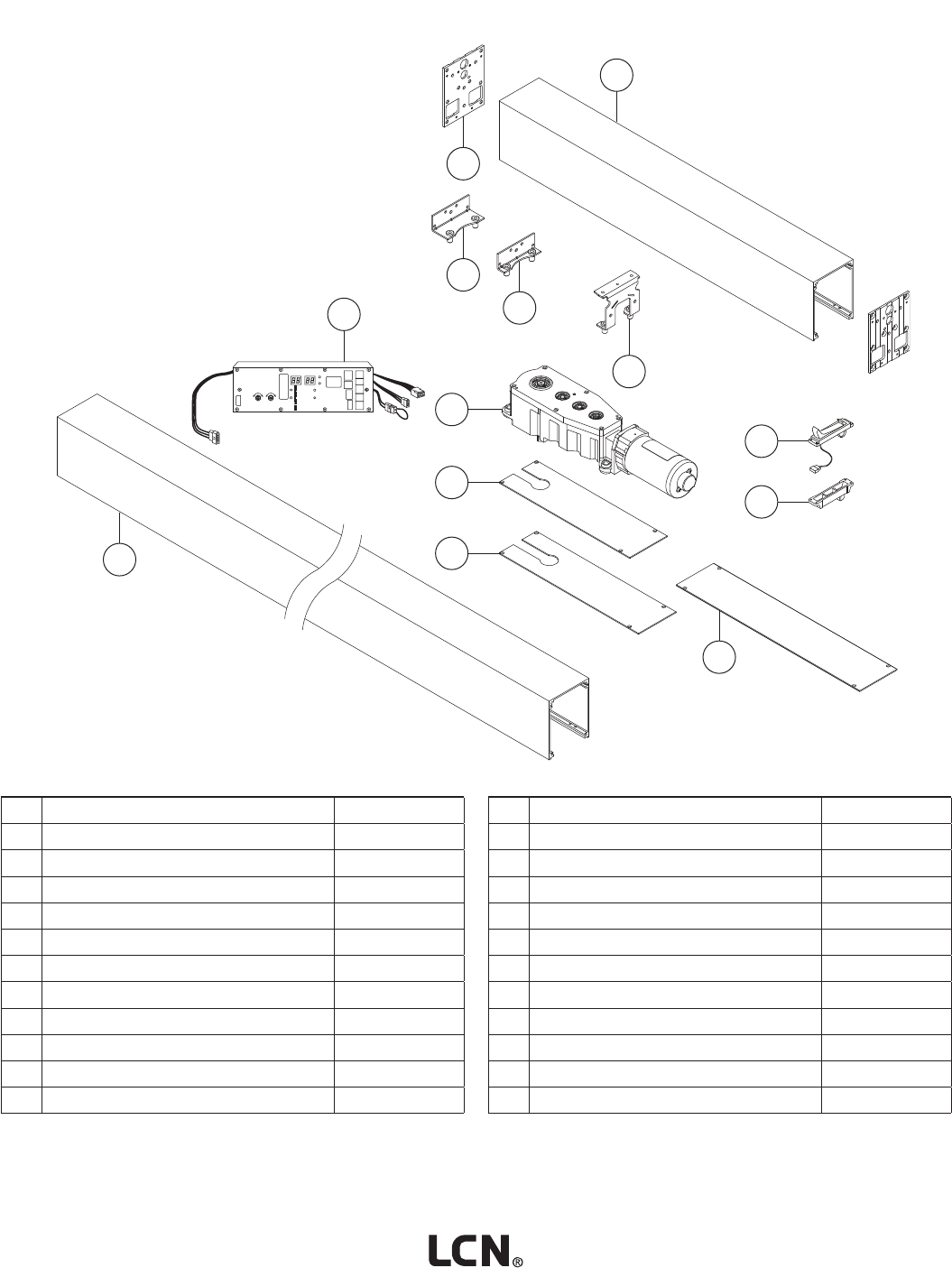 LCN®