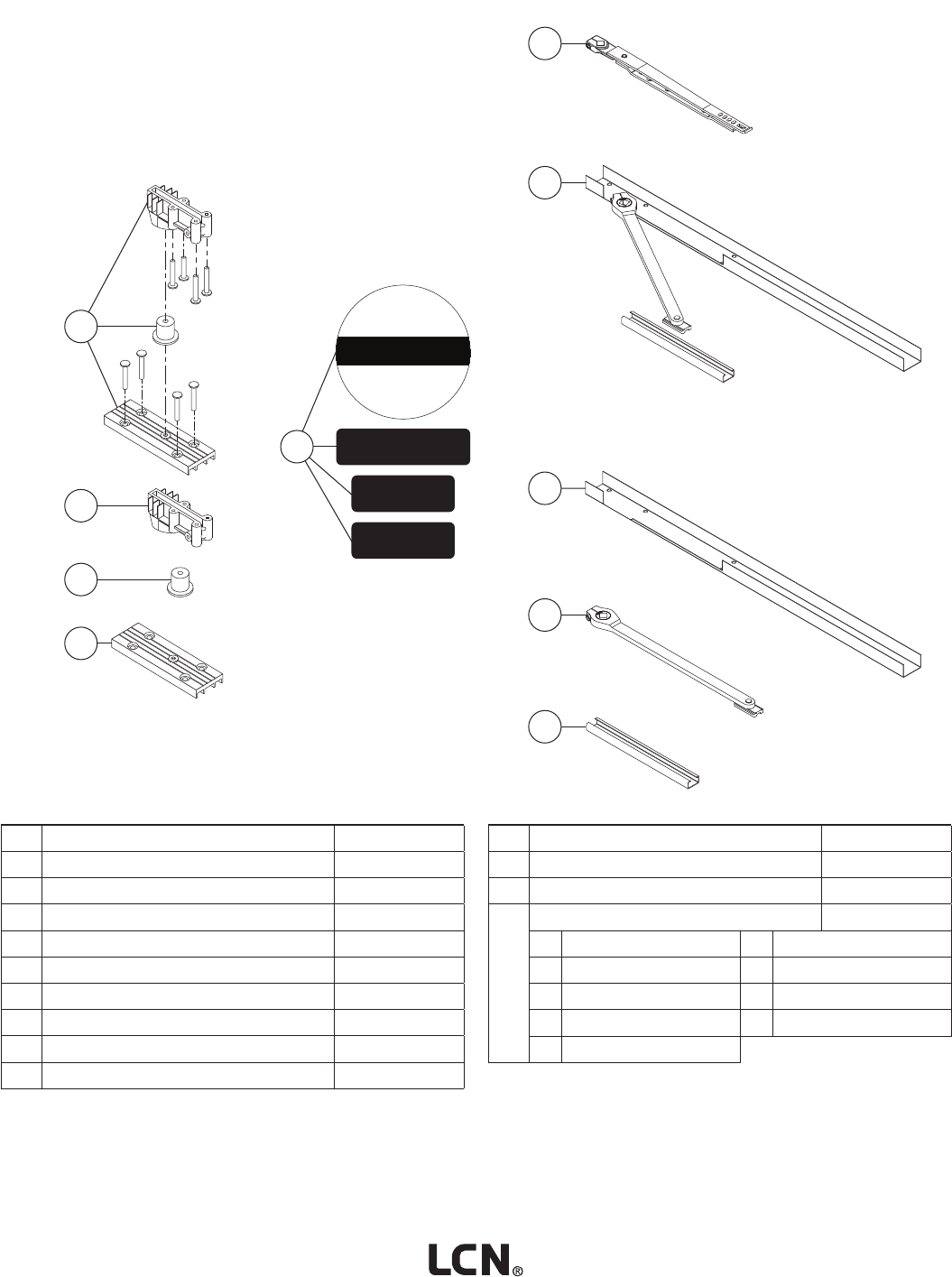 LCN®