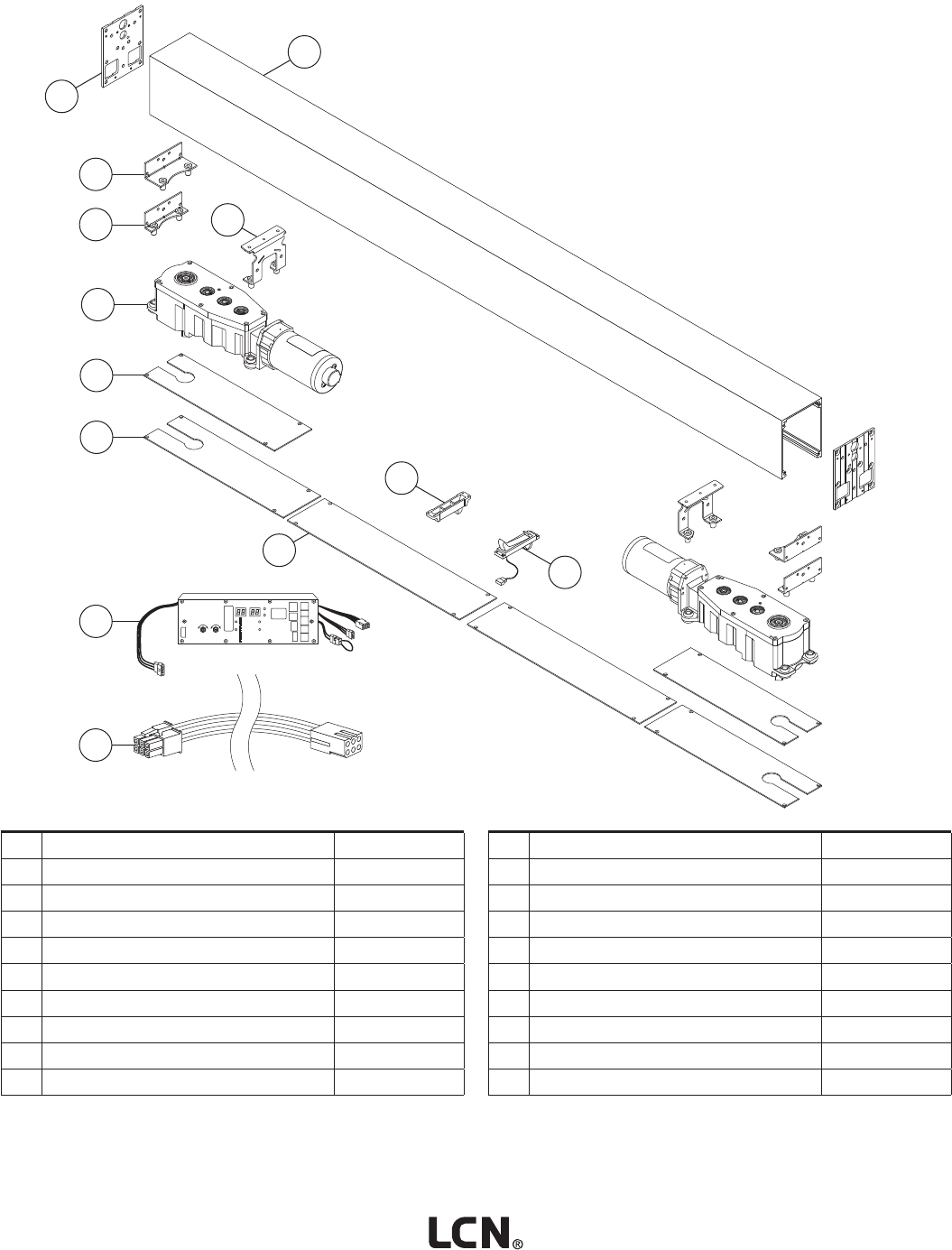 LCN®