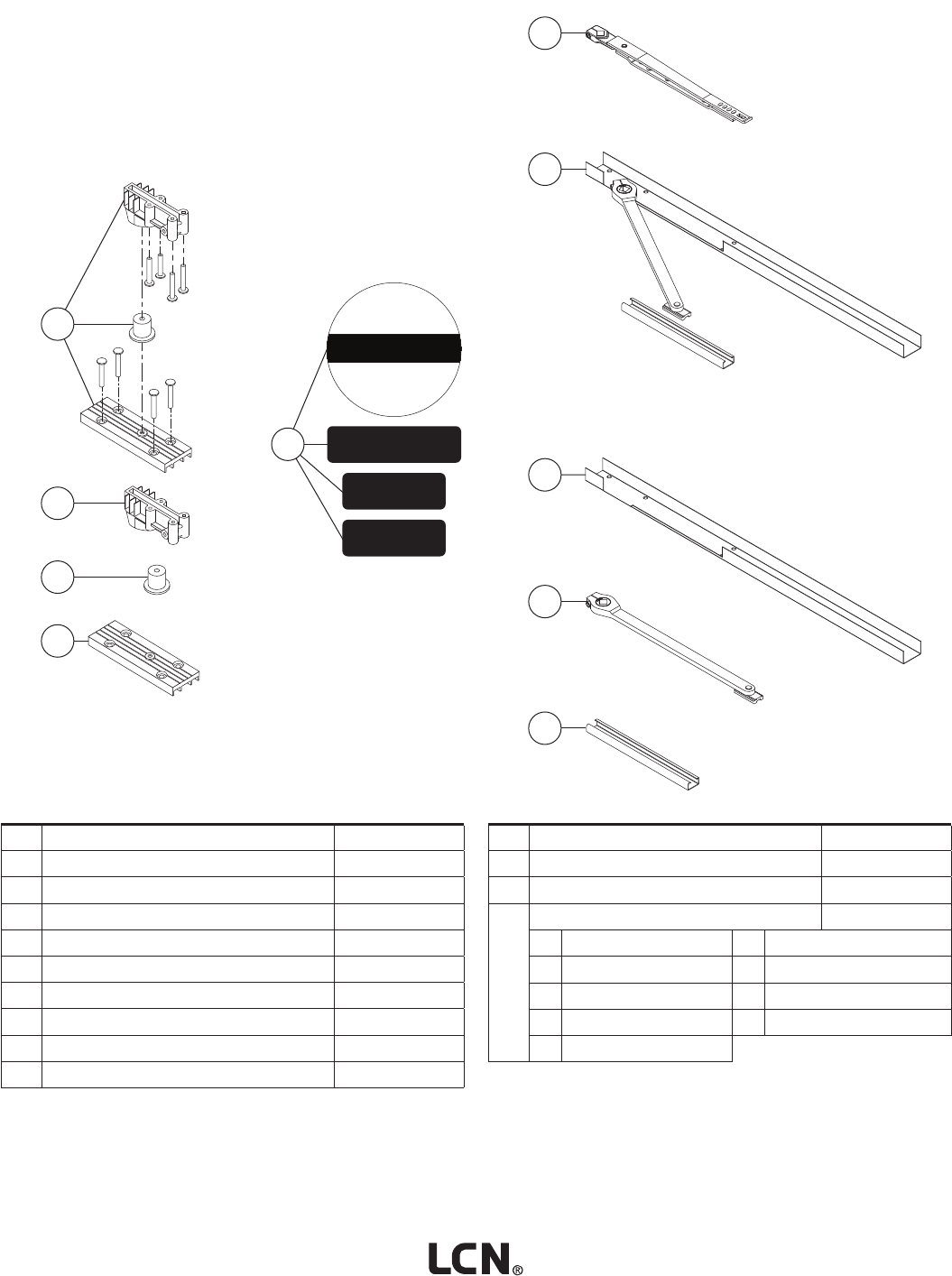 LCN®