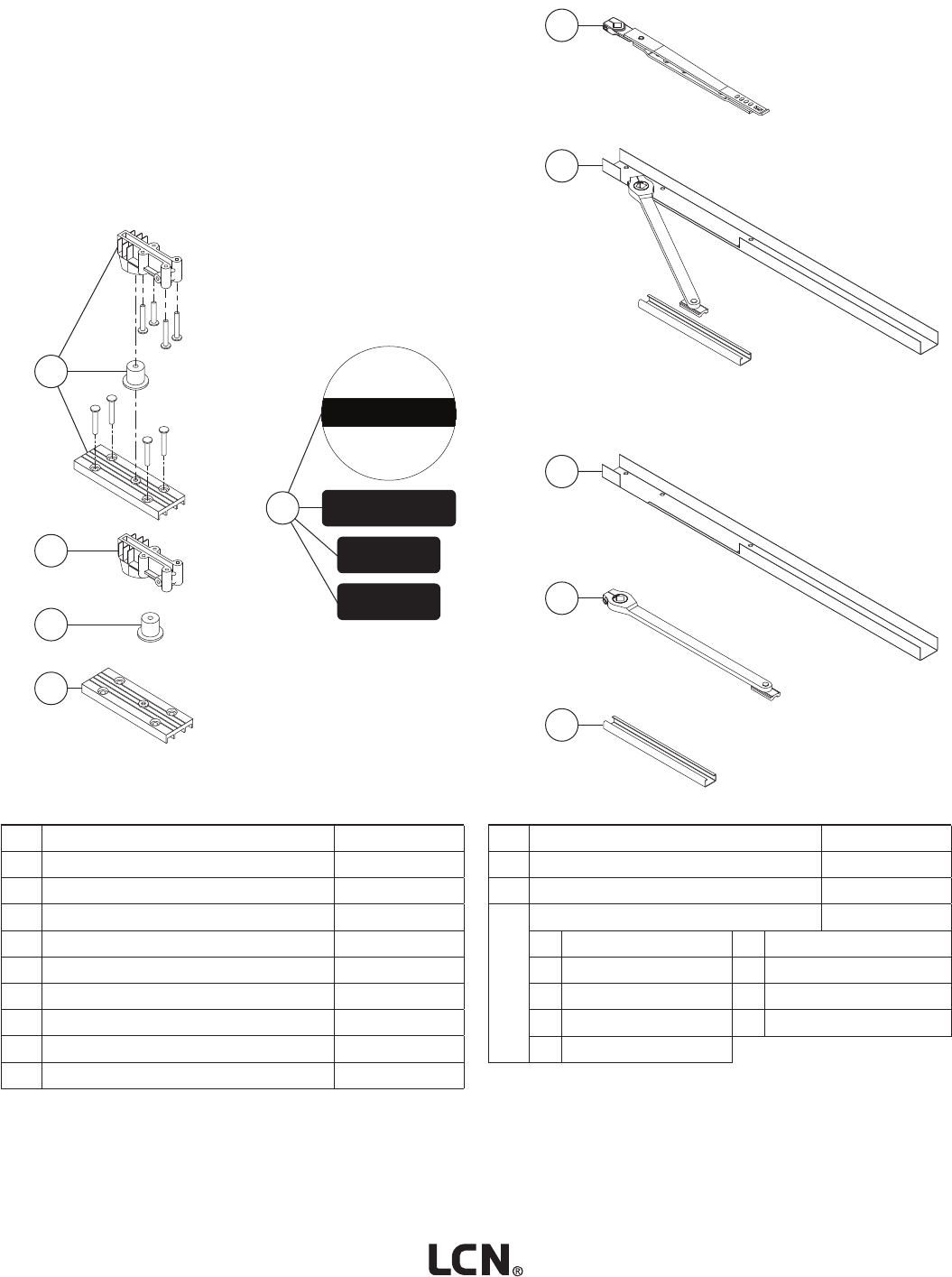 LCN®