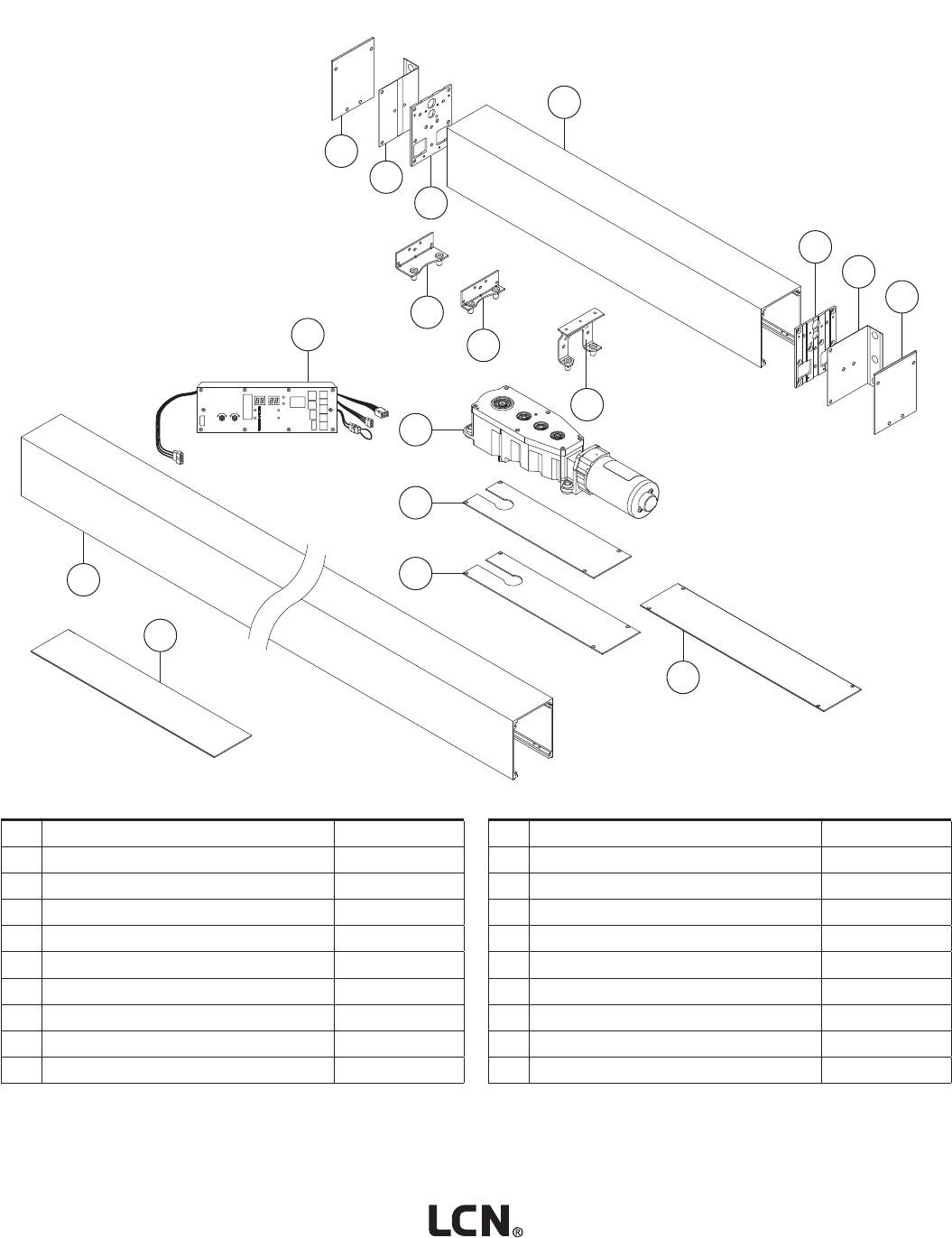 LCN®