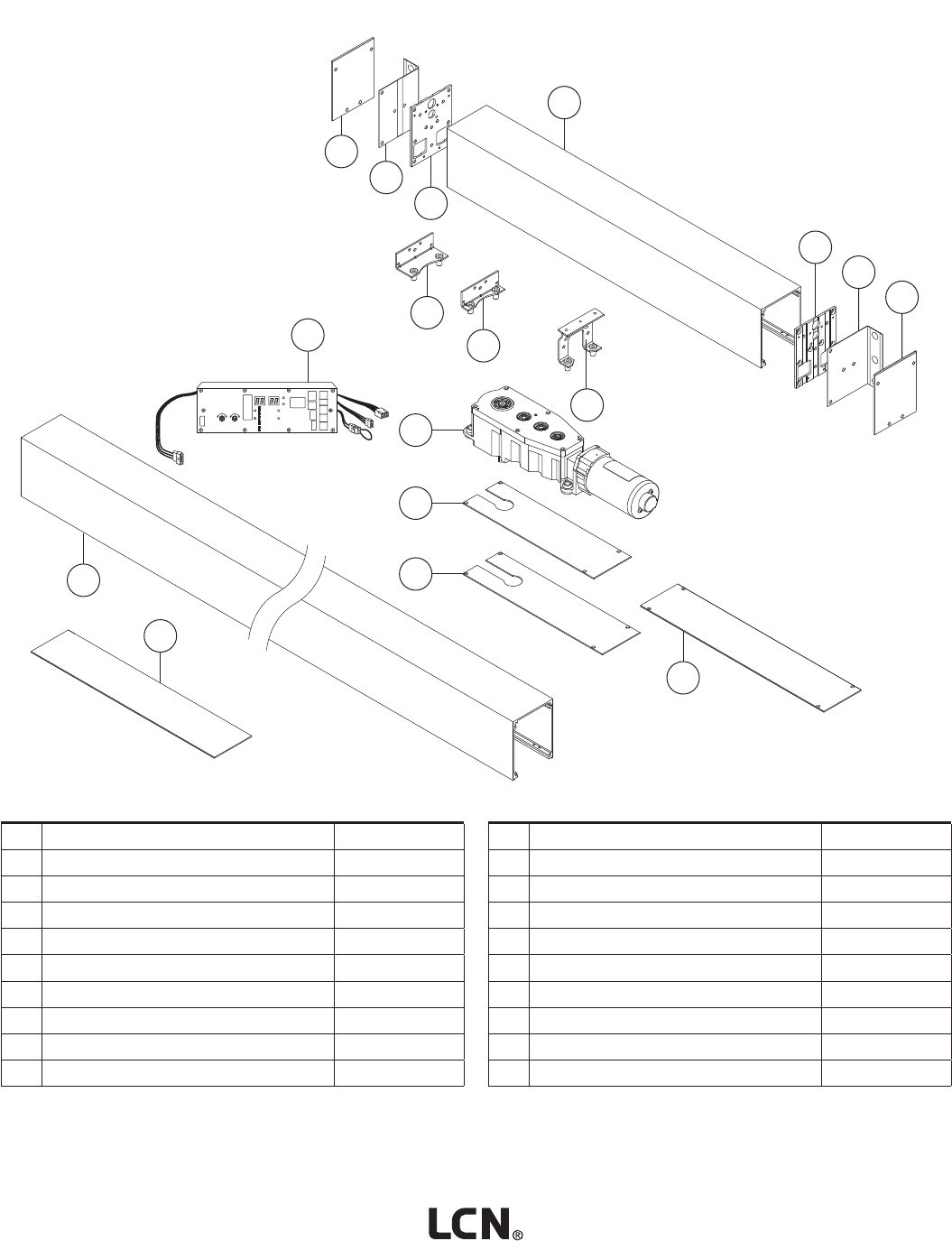 LCN®