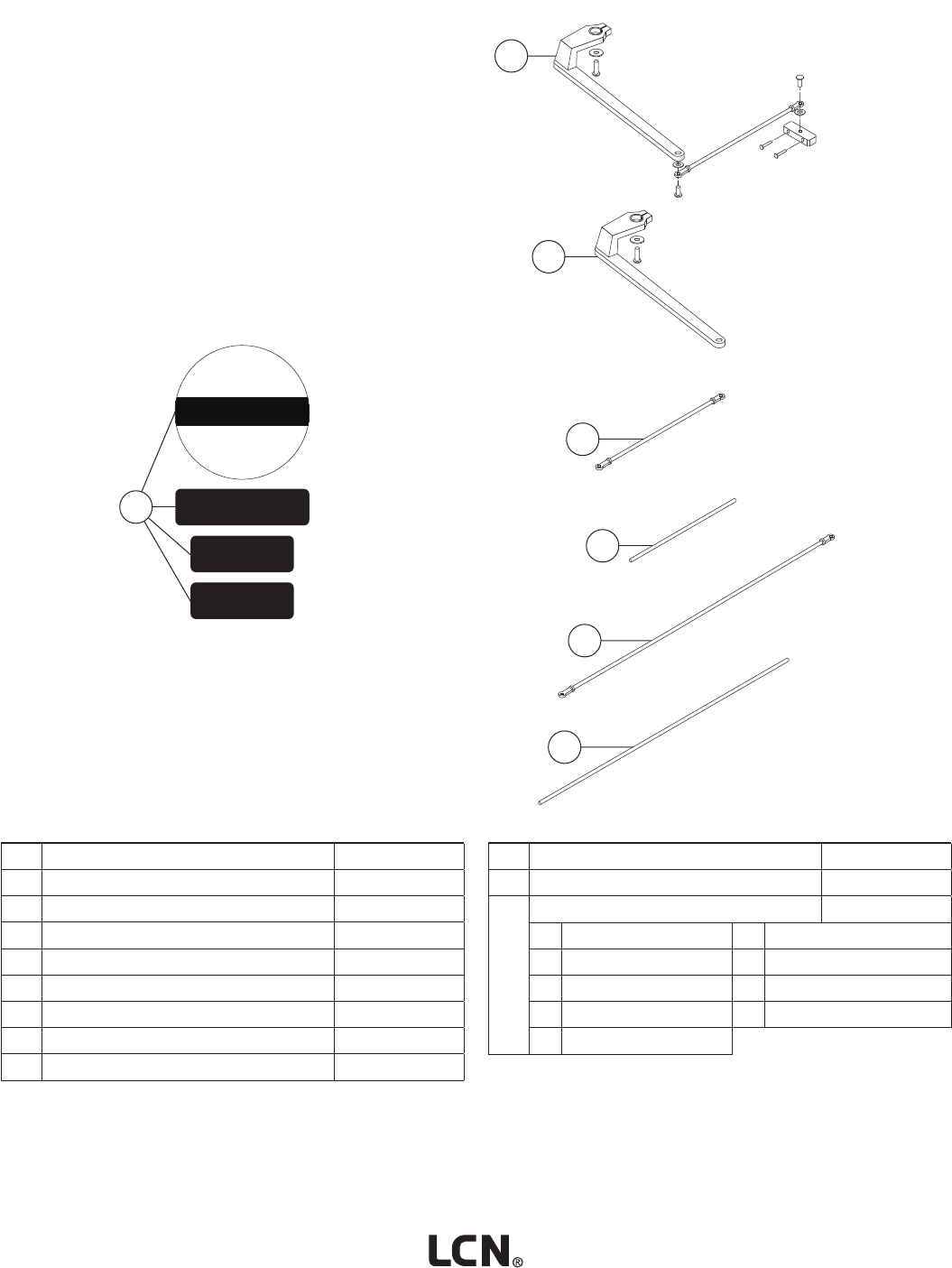 LCN®