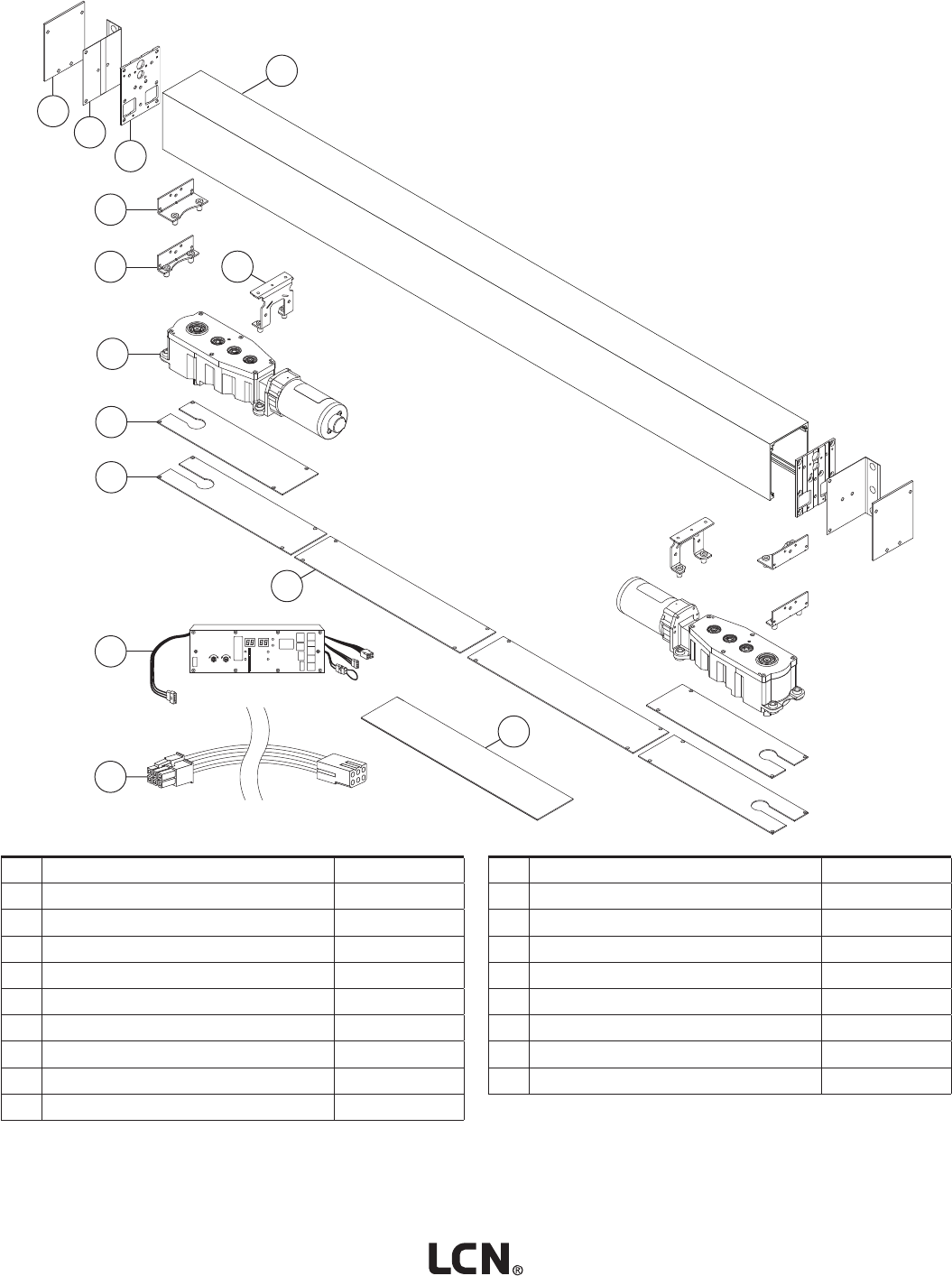 LCN®