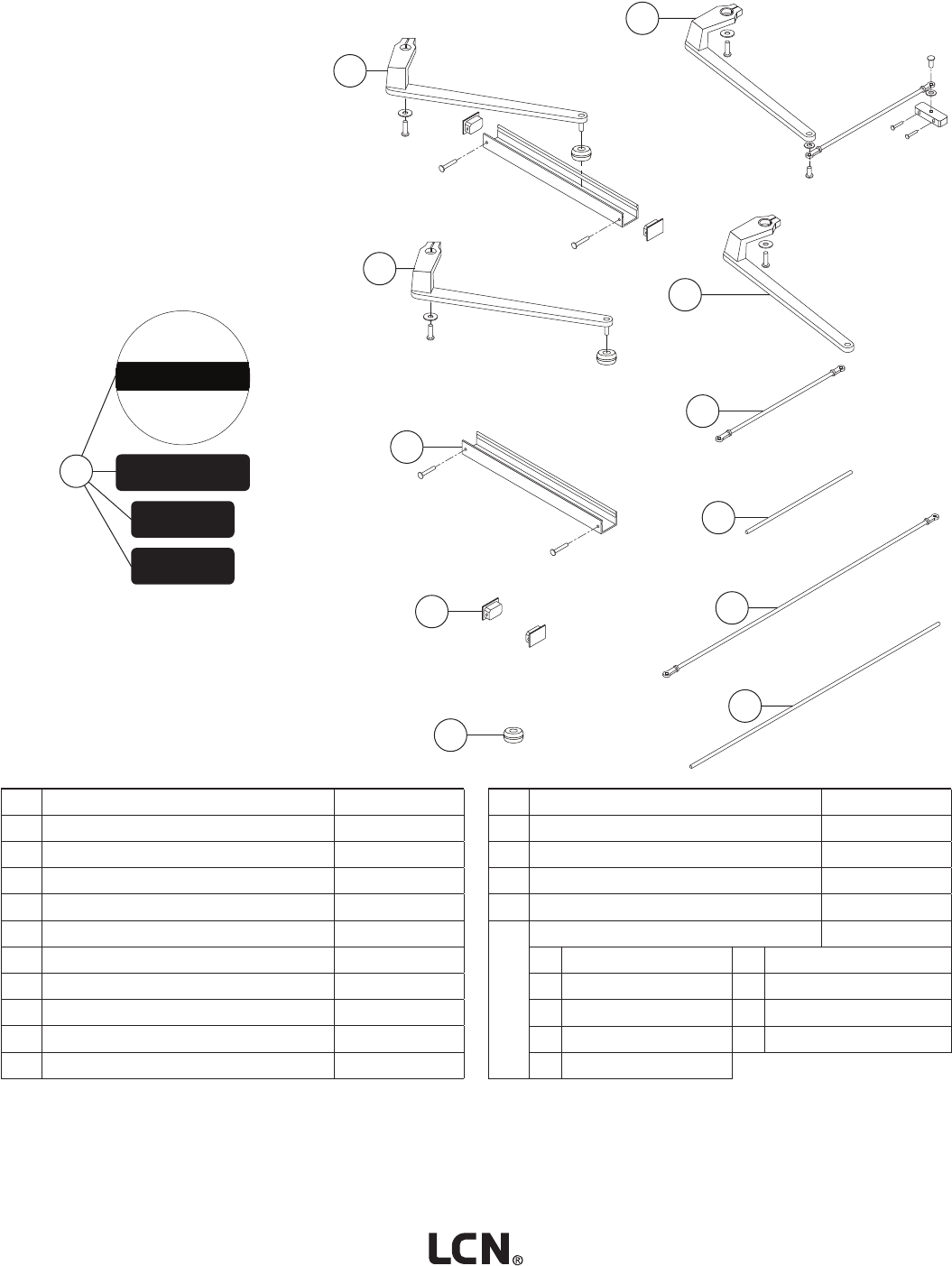 LCN®