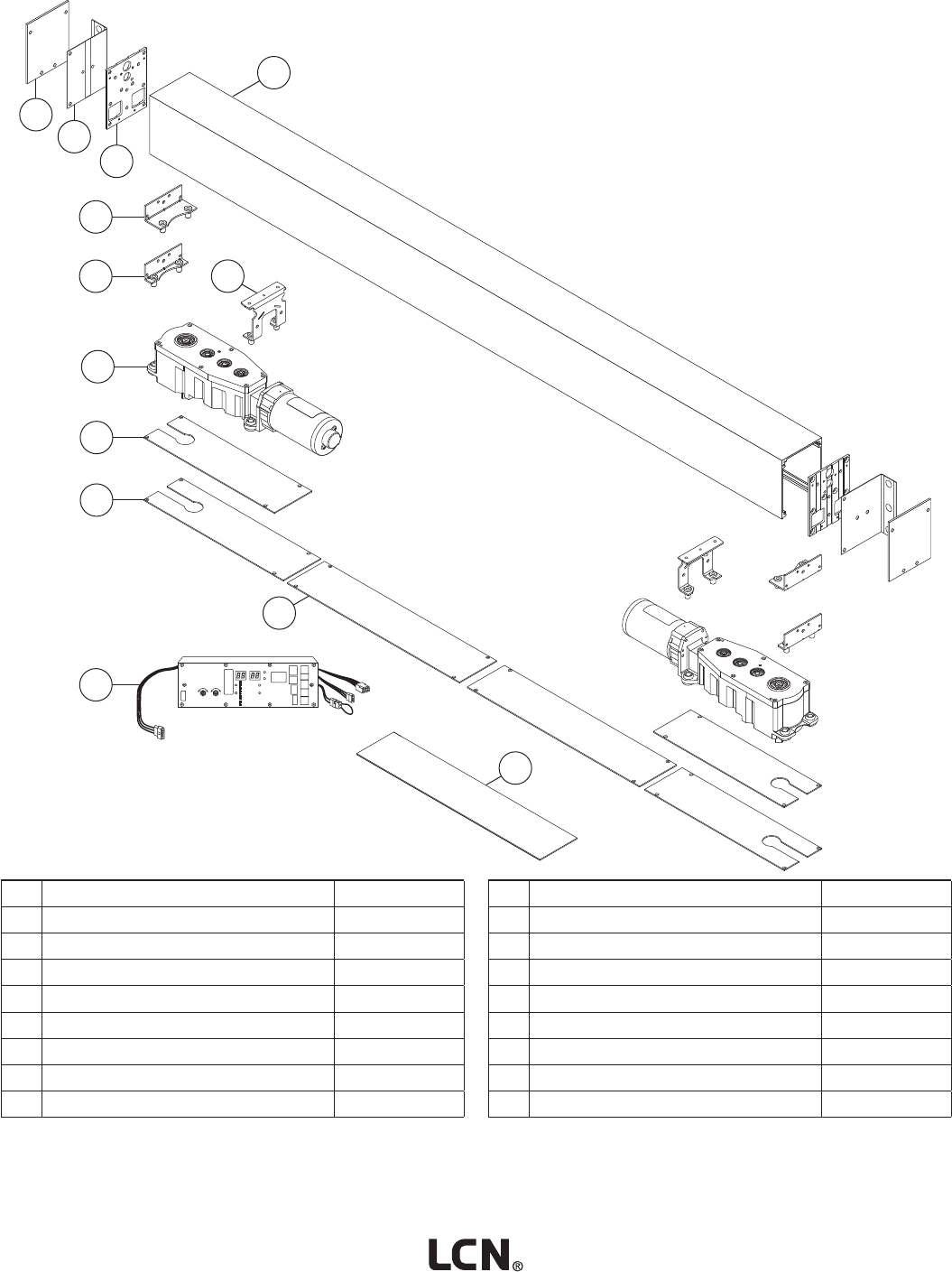 LCN®