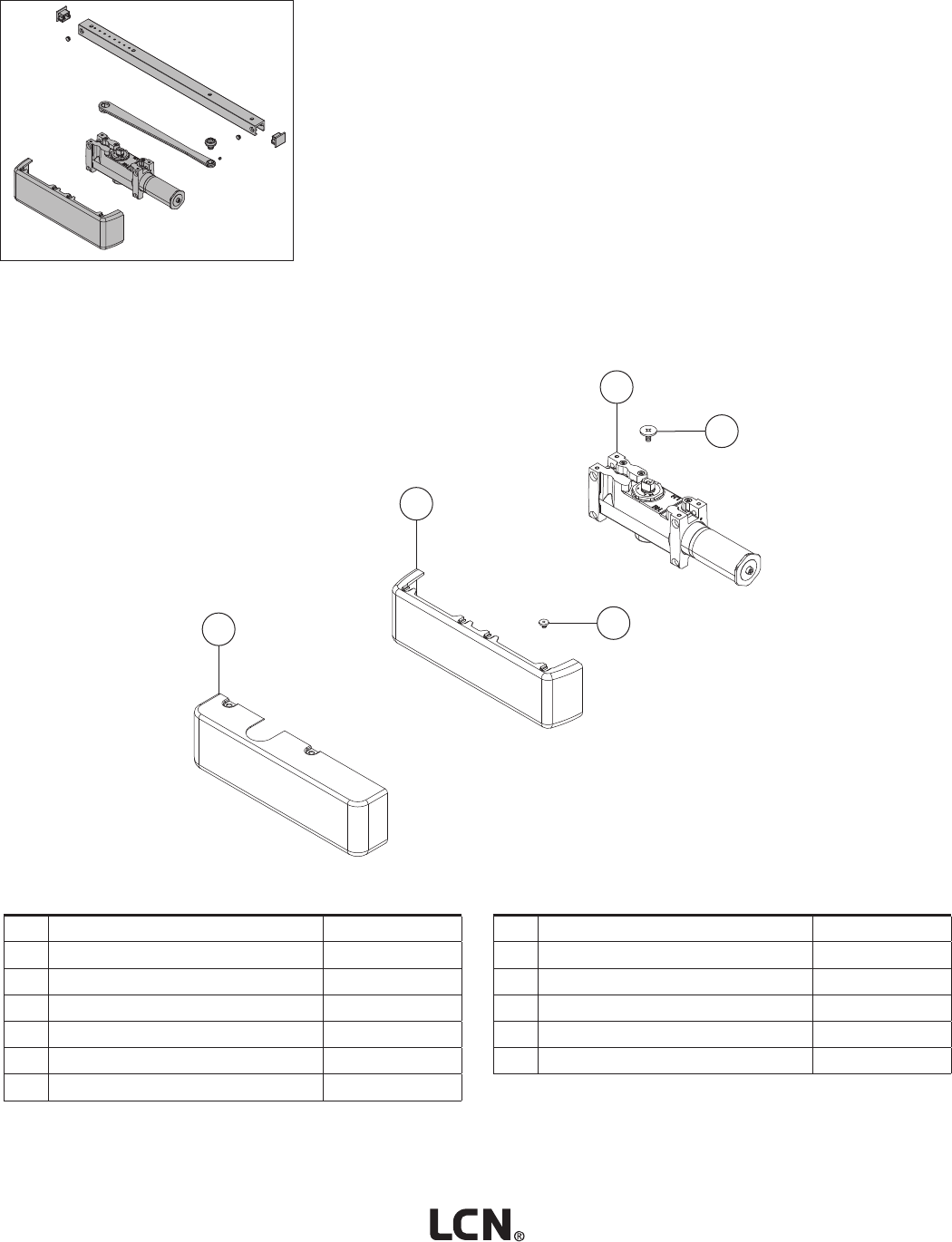 LCN®