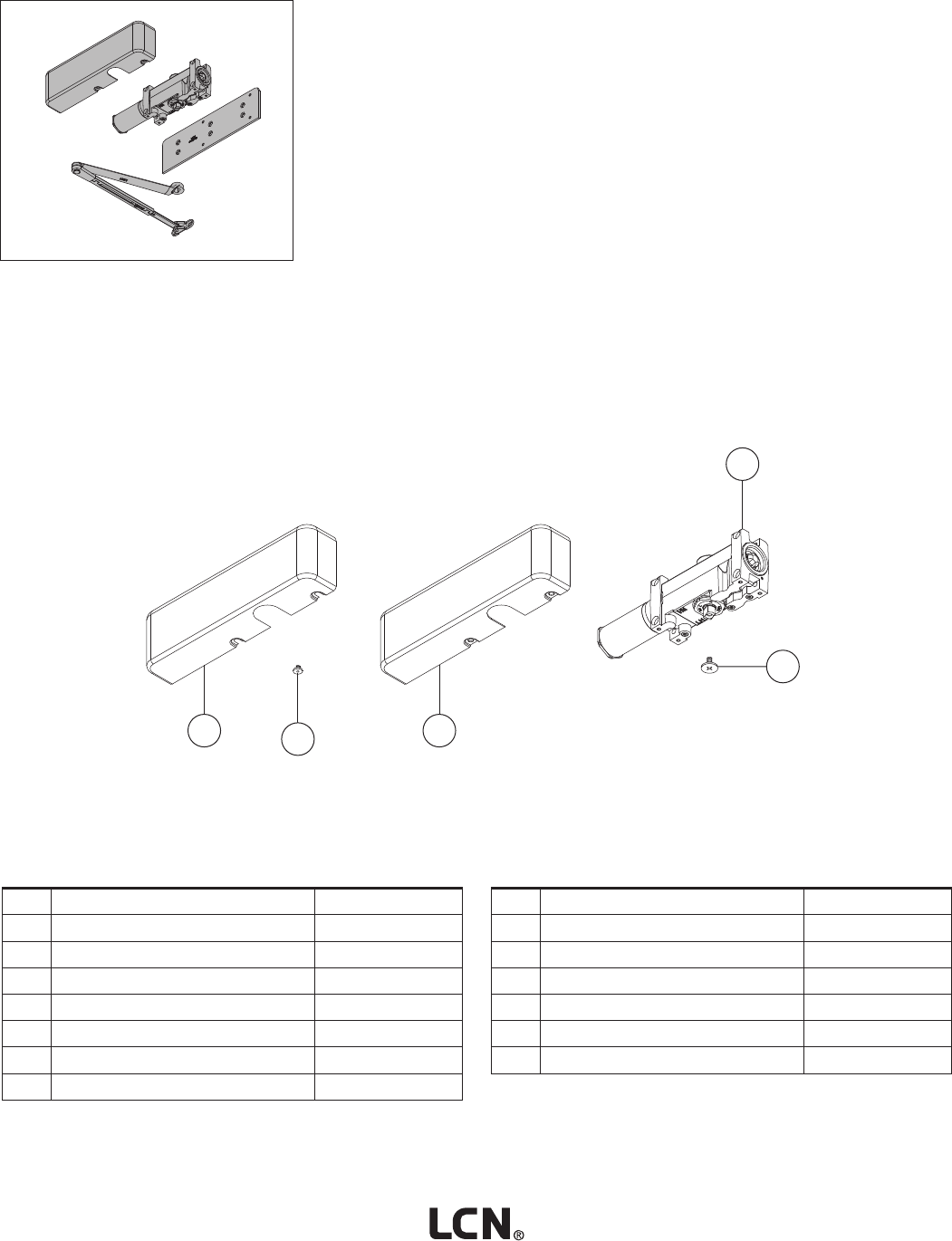 LCN®