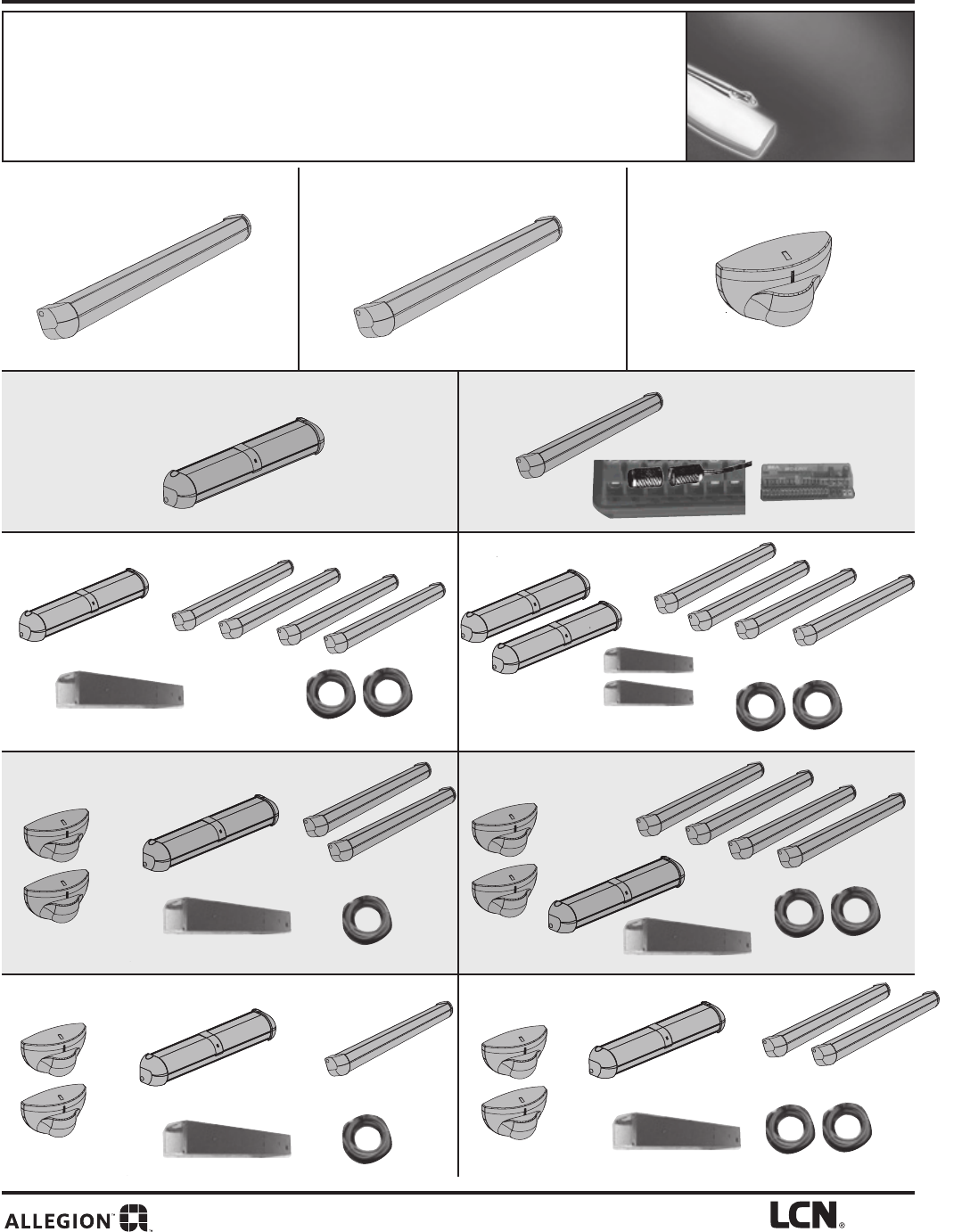 ALLEGION

LCN