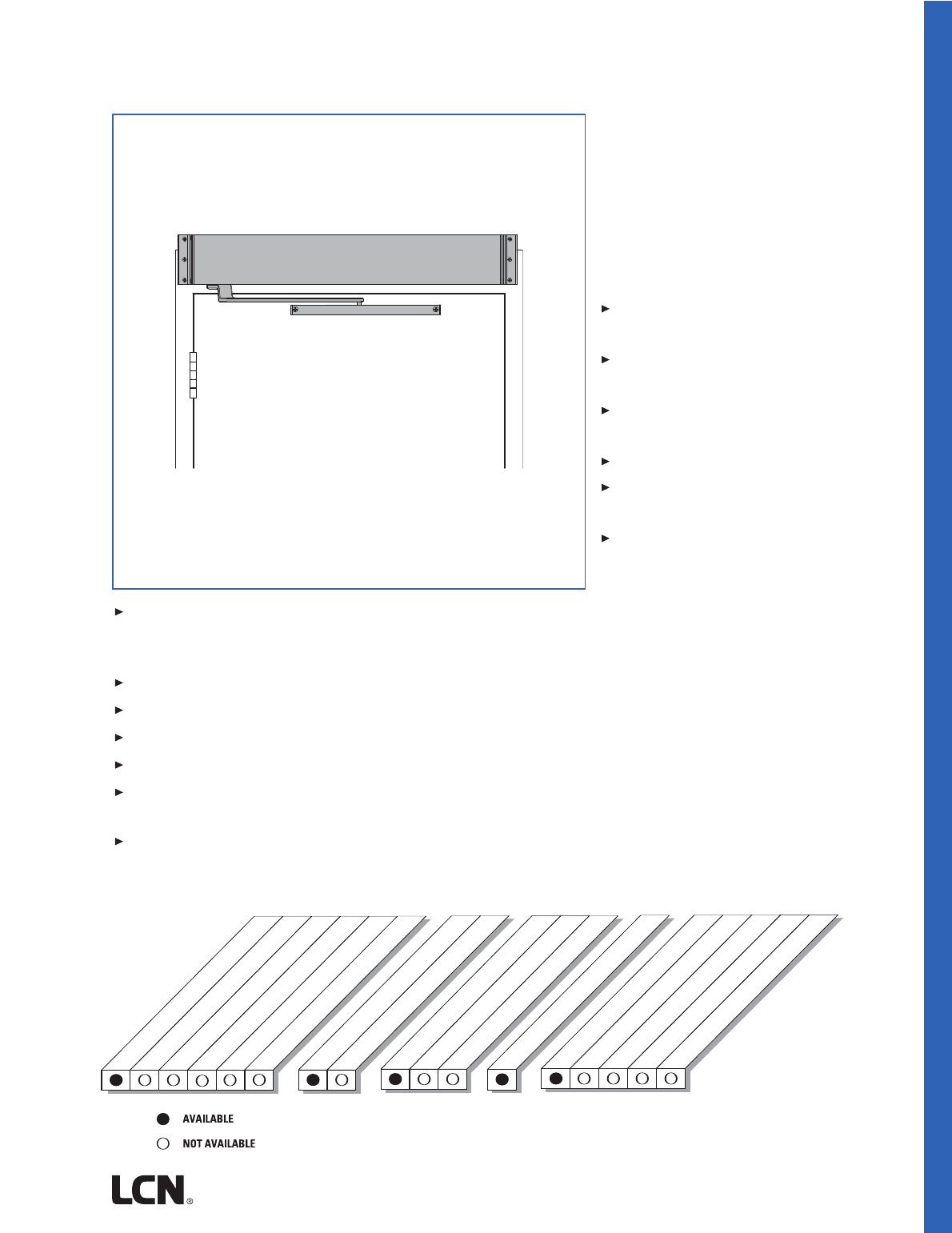 AVAILABLE

NOT AVAILABLE

LCN®