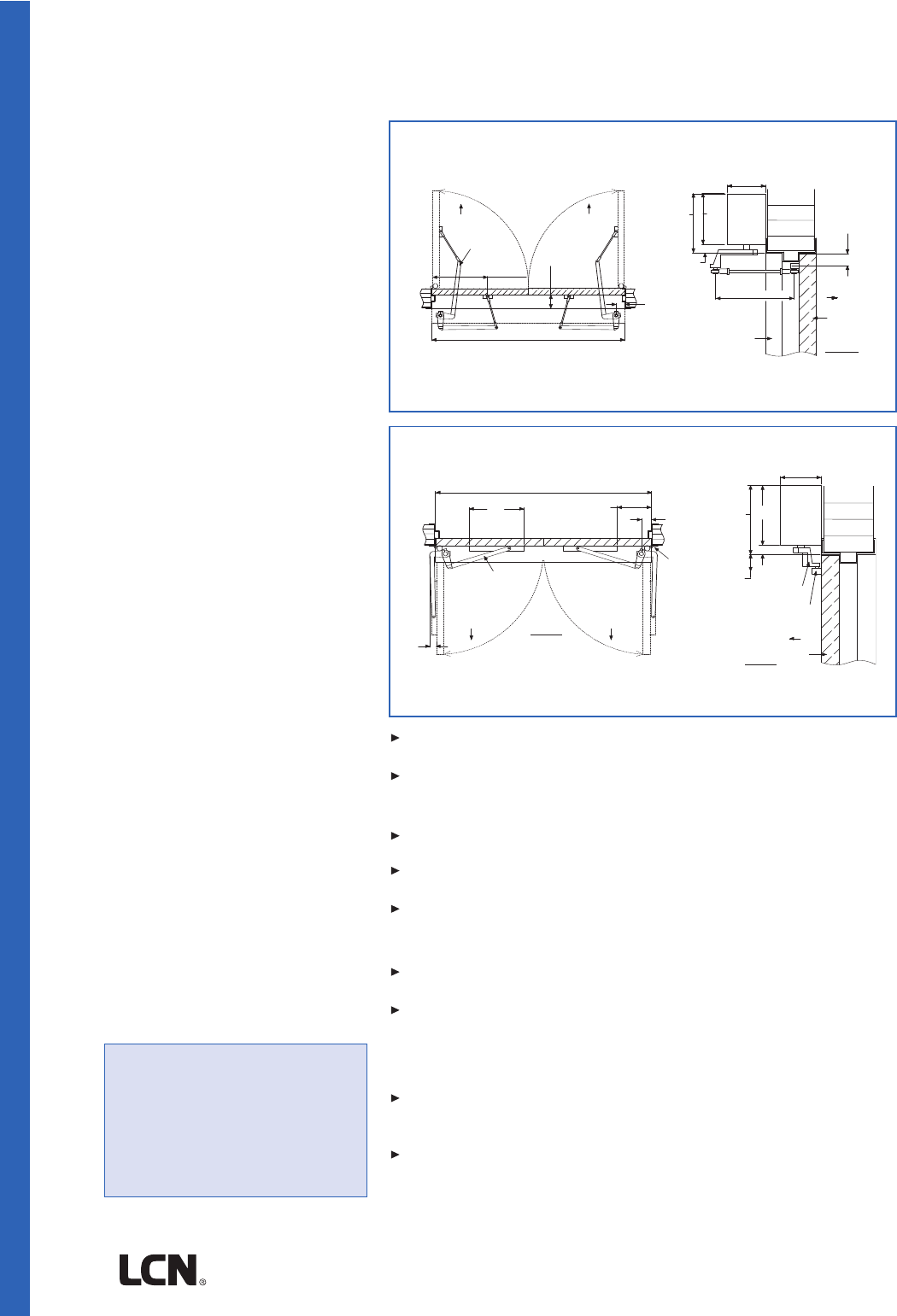 LCN®