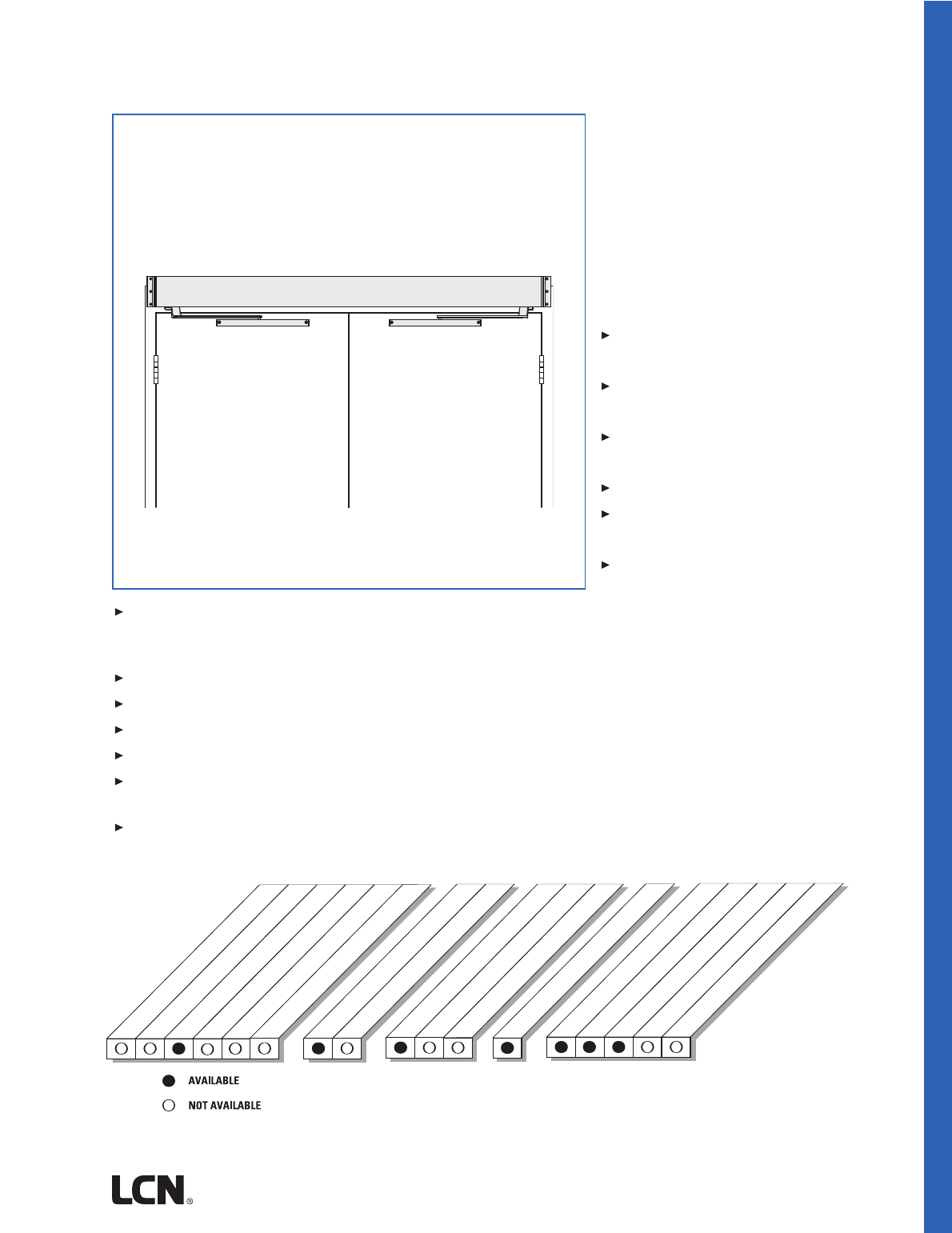 AVAILABLE

NOT AVAILABLE

LCN®