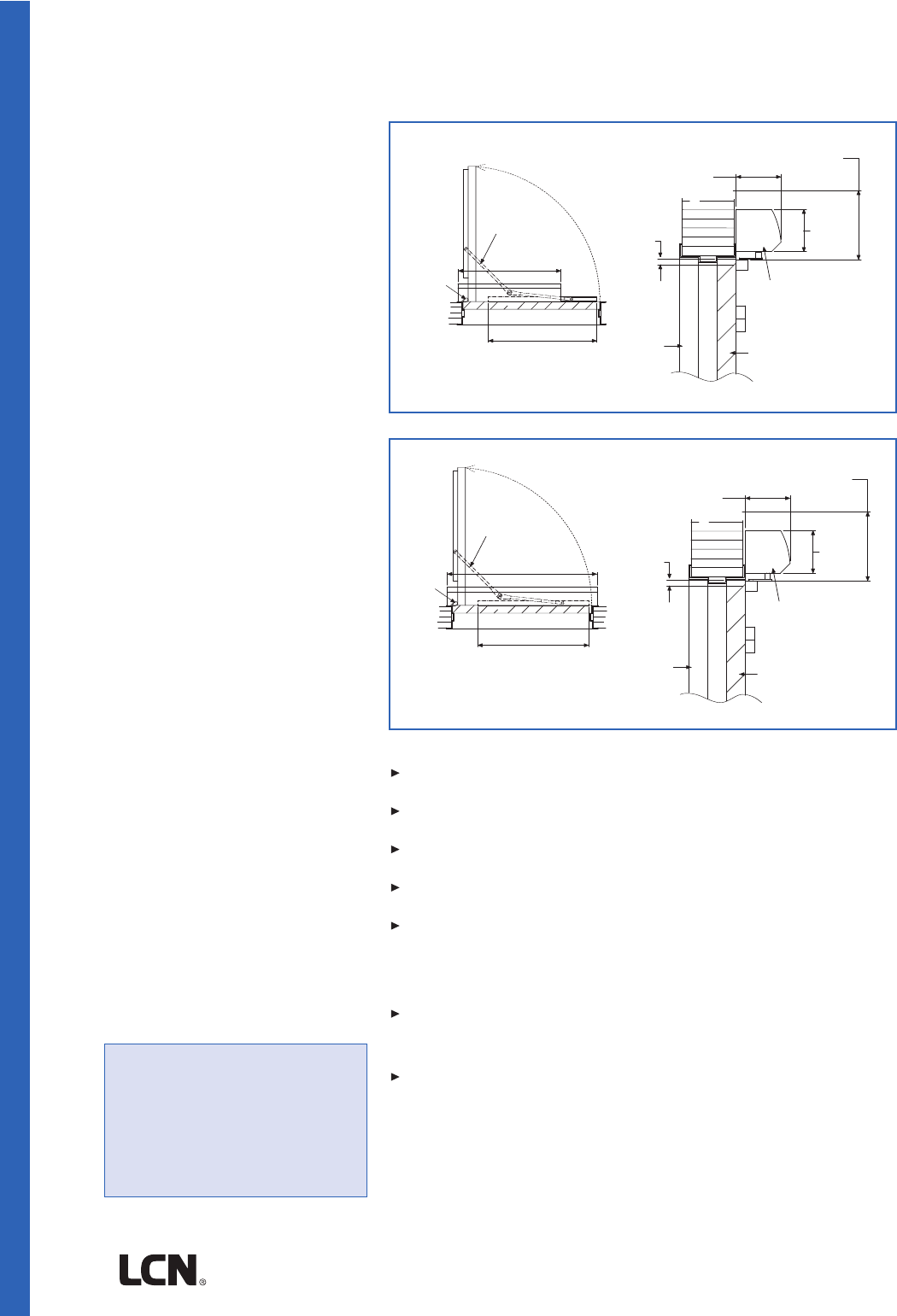 LCN®