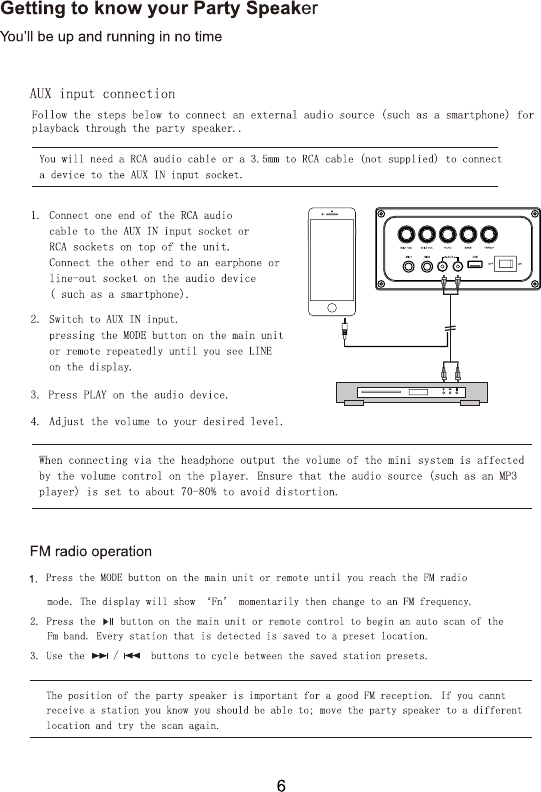 Getting to know your Party Speaker

You'll be up and running in no time

AUX input connection

Follow the steps below to connect an external audio source (such as a smartphone) for playback through the party speaker..

You will need a RCA audio cable or a 3.5mm to RCA cable (not supplied) to connect a device to the AUX IN input socket.

1. Connect one end of the RCA audio cable to the AUX IN input socket or RCA sockets on top of the unit. Connect the other end to an earphone or line-out socket on the audio device ( such as a smartphone).

2. Switch to AUX IN input. pressing the MODE button on the main unit or remote repeatedly until you see LINE on the display.

3. Press PLAY on the audio device.

4. Adjust the volume to your desired level.

When connecting via the headphone output the volume of the mini system is affected by the volume control on the player. Ensure that the audio source (such as an MP3 player) is set to about 70-80% to avoid distortion.

FM radio operation

1. Press the MODE button on the main unit or remote until you reach the FM radio mode. The display will show 'Fn' momentarily then change to an FM frequency.

2. Press the ▶II button on the main unit or remote control to begin an auto scan of the Fm band. Every station that is detected is saved to a preset location.

3. Use the ▶▶I / I◀◀ buttons to cycle between the saved station presets.

The position of the party speaker is important for a good FM reception. If you cannt receive a station you know you should be able to; move the party speaker to a different location and try the scan again.

6