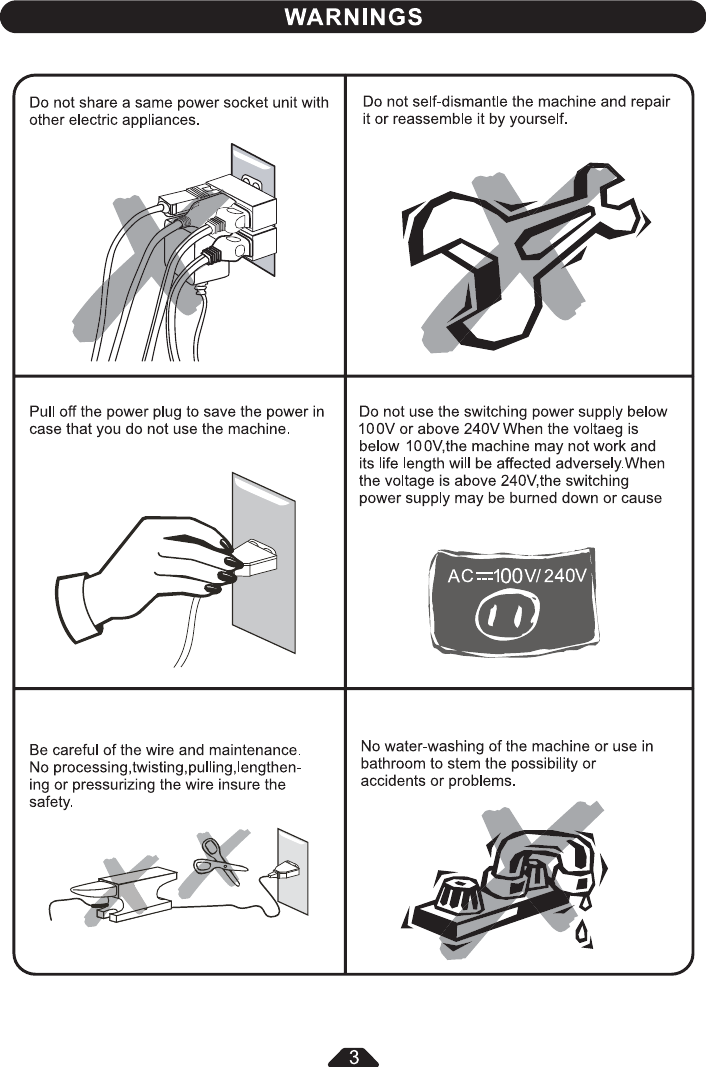 WARNINGS

Do not share a same power socket unit with other electric appliances.

Do not self-dismantle the machine and repair it or reassemble it by yourself.

Pull off the power plug to save the power in case that you do not use the machine.

Do not use the switching power supply below 100V or above 240V When the voltaeg is below 100V,the machine may not work and its life length will be affected adversely.When the voltage is above 240V,the switching power supply may be burned down or cause

AC 100V/ 240V

Be careful of the wire and maintenance. No processing,twisting,pulling,lengthening or pressurizing the wire insure the safety.

No water-washing of the machine or use in bathroom to stem the possibility or accidents or problems.

3