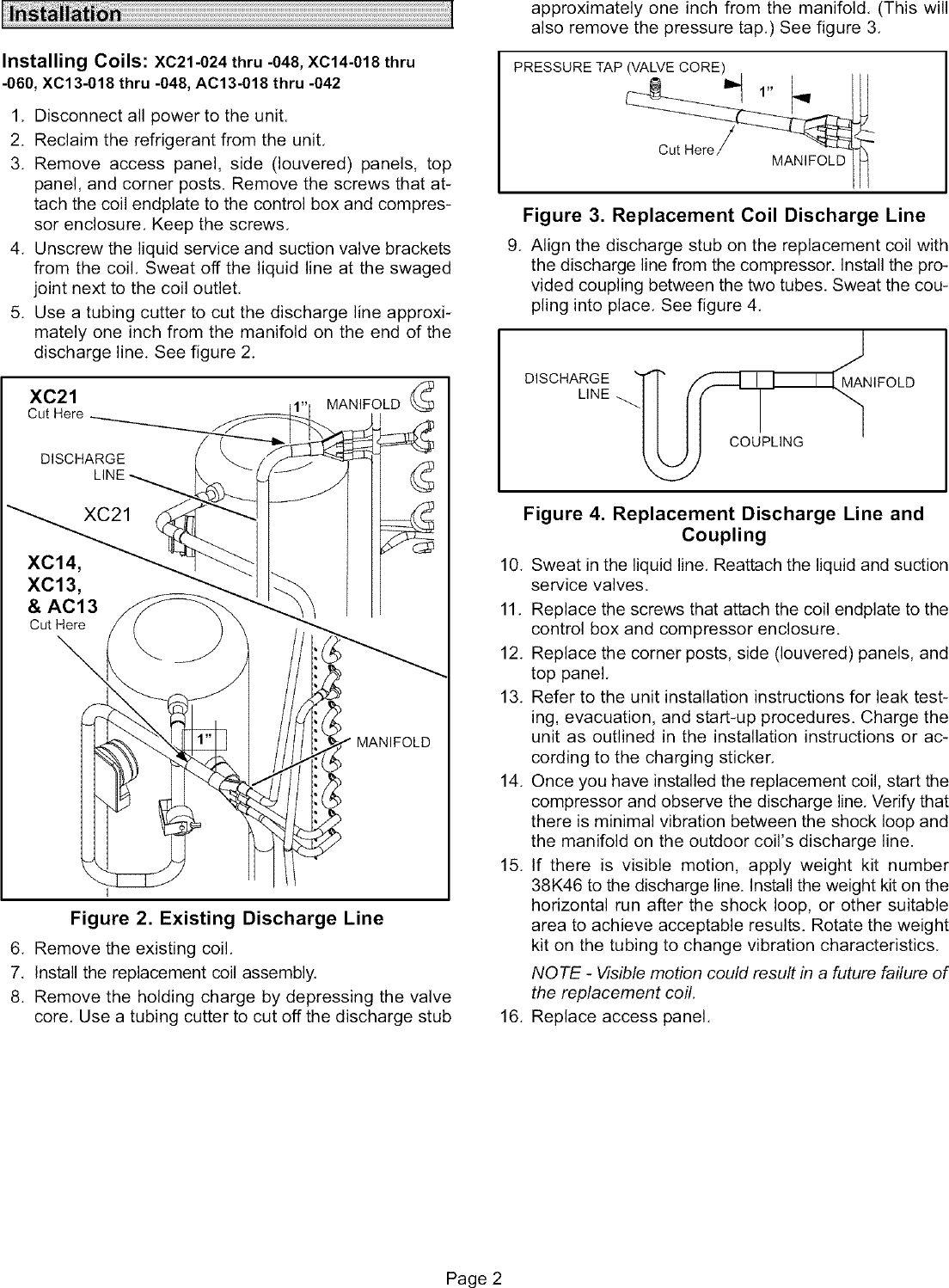 Installation

Installing Coils: XC21-024 thru -048, XC14-018 thru -060, XC13-018 thru -048, AC13-018 thru -042

1. Disconnect all power to the unit.
2. Reclaim the refrigerant from the unit.
3. Remove access panel, side (louvered) panels, top panel, and corner posts. Remove the screws that attach the coil endplate to the control box and compressor enclosure. Keep the screws.
4. Unscrew the liquid service and suction valve brackets from the coil. Sweat off the liquid line at the swaged joint next to the coil outlet.
5. Use a tubing cutter to cut the discharge line approximately one inch from the manifold on the end of the discharge line. See figure 2.

XC21
Cut Here
1"
MANIFOLD
DISCHARGE LINE
XC21
XC14, XC13, & AC13
Cut Here
1"
MANIFOLD

Figure 2. Existing Discharge Line

6. Remove the existing coil.
7. Install the replacement coil assembly.
8. Remove the holding charge by depressing the valve core. Use a tubing cutter to cut off the discharge stub approximately one inch from the manifold. (This will also remove the pressure tap.) See figure 3.

PRESSURE TAP (VALVE CORE)
1"
Cut Here
MANIFOLD

Figure 3. Replacement Coil Discharge Line

9. Align the discharge stub on the replacement coil with the discharge line from the compressor. Install the provided coupling between the two tubes. Sweat the coupling into place. See figure 4.

DISCHARGE LINE
MANIFOLD
COUPLING

Figure 4. Replacement Discharge Line and Coupling

10. Sweat in the liquid line. Reattach the liquid and suction service valves.
11. Replace the screws that attach the coil endplate to the control box and compressor enclosure.
12. Replace the corner posts, side (louvered) panels, and top panel.
13. Refer to the unit installation instructions for leak testing, evacuation, and start-up procedures. Charge the unit as outlined in the installation instructions or according to the charging sticker.
14. Once you have installed the replacement coil, start the compressor and observe the discharge line. Verify that there is minimal vibration between the shock loop and the manifold on the outdoor coil's discharge line.
15. If there is visible motion, apply weight kit number 38K46 to the discharge line. Install the weight kit on the horizontal run after the shock loop, or other suitable area to achieve acceptable results. Rotate the weight kit on the tubing to change vibration characteristics.

NOTE - Visible motion could result in a future failure of the replacement coil.

16. Replace access panel.

Page 2