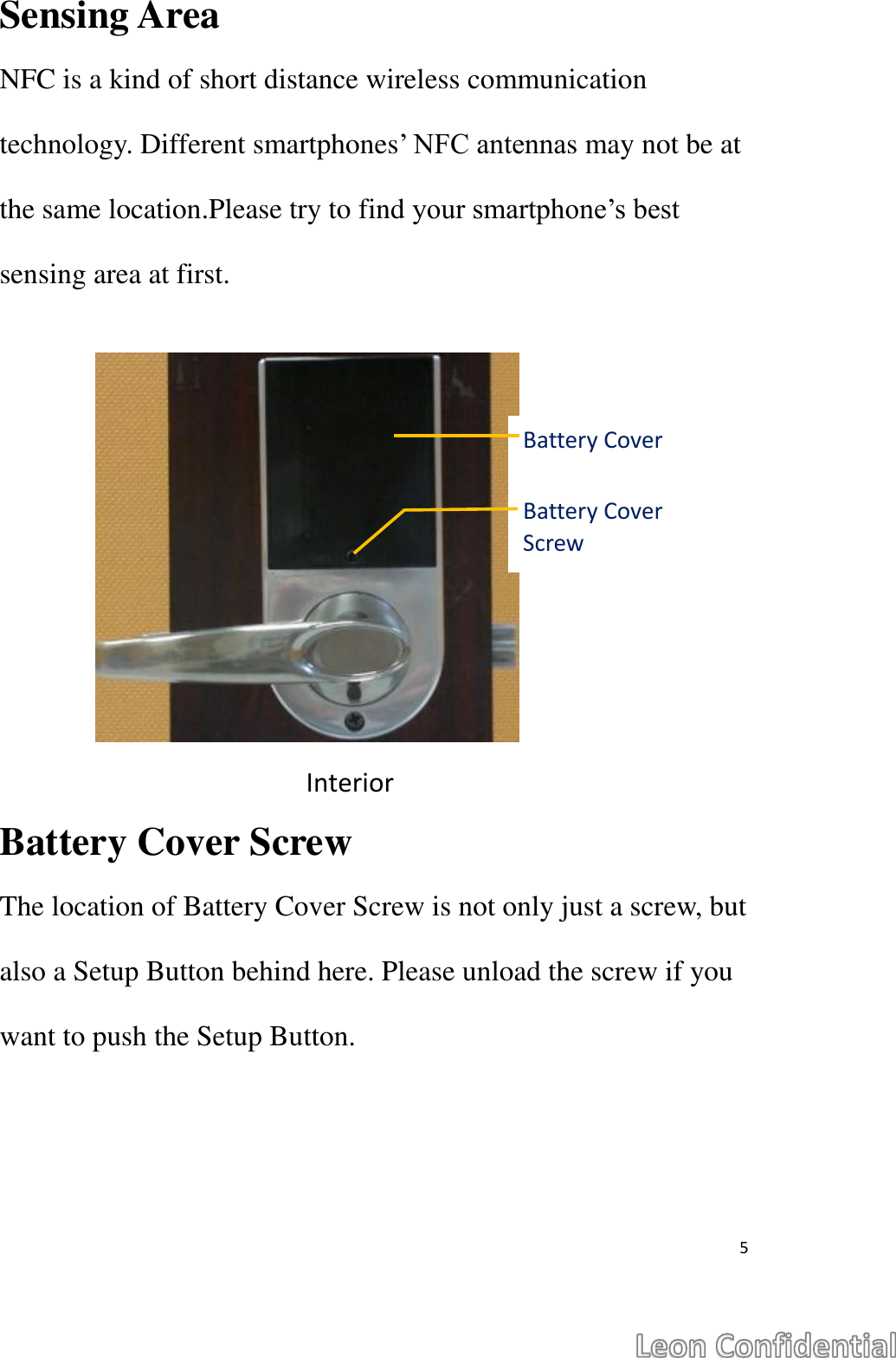 Sensing Area

NFC is a kind of short distance wireless communication technology. Different smartphones’ NFC antennas may not be at the same location.Please try to find your smartphone’s best sensing area at first.

Battery Cover

Battery Cover Screw

Interior

Battery Cover Screw

The location of Battery Cover Screw is not only just a screw, but also a Setup Button behind here. Please unload the screw if you want to push the Setup Button.

5

Leon Confidential