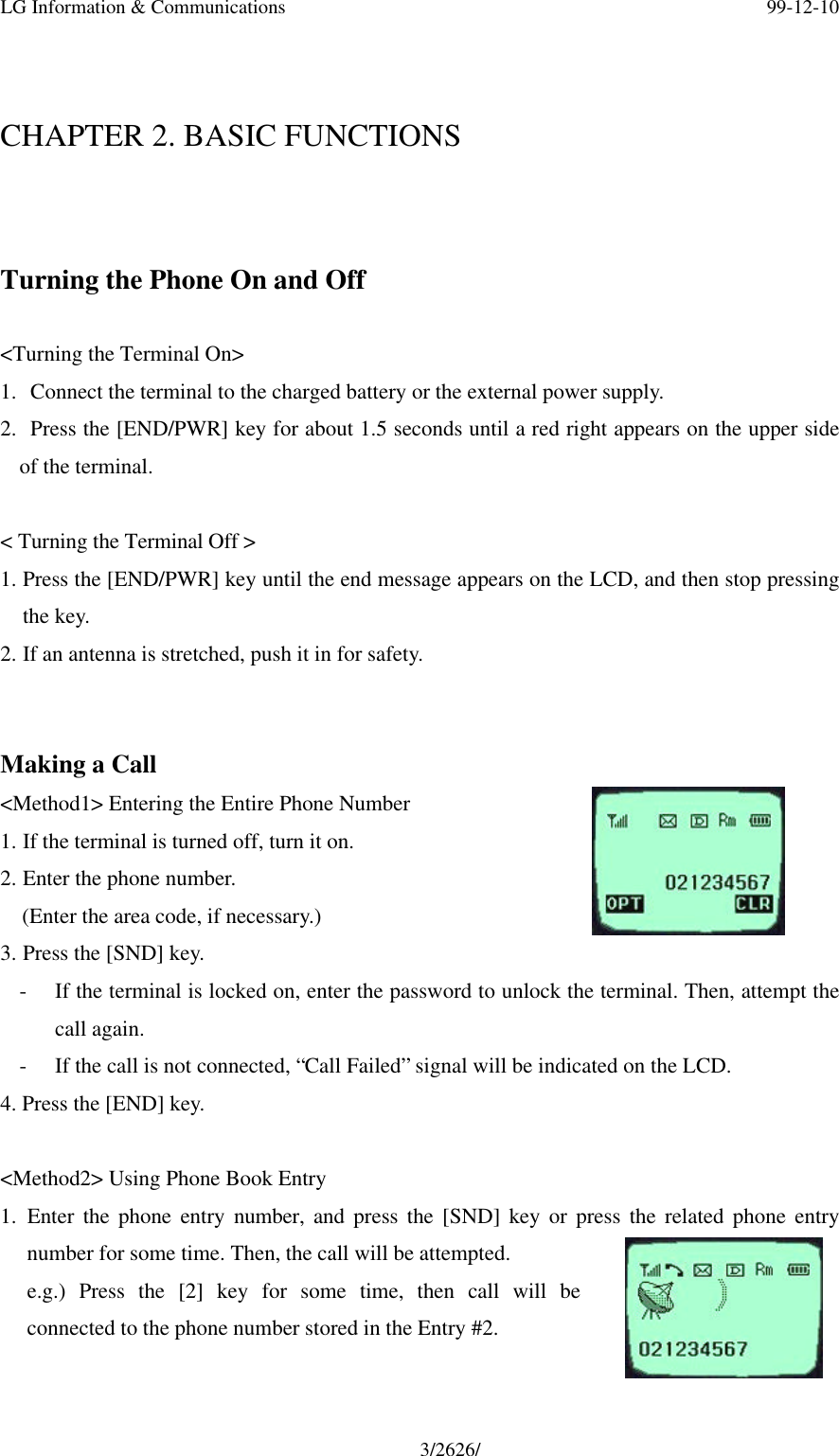 LG Information & Communications 99-12-10

CHAPTER 2. BASIC FUNCTIONS

Turning the Phone On and Off

<Turning the Terminal On>
1. Connect the terminal to the charged battery or the external power supply.
2. Press the [END/PWR] key for about 1.5 seconds until a red right appears on the upper side of the terminal.

< Turning the Terminal Off >
1. Press the [END/PWR] key until the end message appears on the LCD, and then stop pressing the key.
2. If an antenna is stretched, push it in for safety.

Making a Call
<Method1> Entering the Entire Phone Number
1. If the terminal is turned off, turn it on.
2. Enter the phone number.
(Enter the area code, if necessary.)
3. Press the [SND] key.
- If the terminal is locked on, enter the password to unlock the terminal. Then, attempt the call again.
- If the call is not connected, “Call Failed” signal will be indicated on the LCD.
4. Press the [END] key.

Rm
021234567
OPT CLR

<Method2> Using Phone Book Entry
1. Enter the phone entry number, and press the [SND] key or press the related phone entry number for some time. Then, the call will be attempted.
e.g.) Press the [2] key for some time, then call will be connected to the phone number stored in the Entry #2.

Rm
021234567

3/2626/