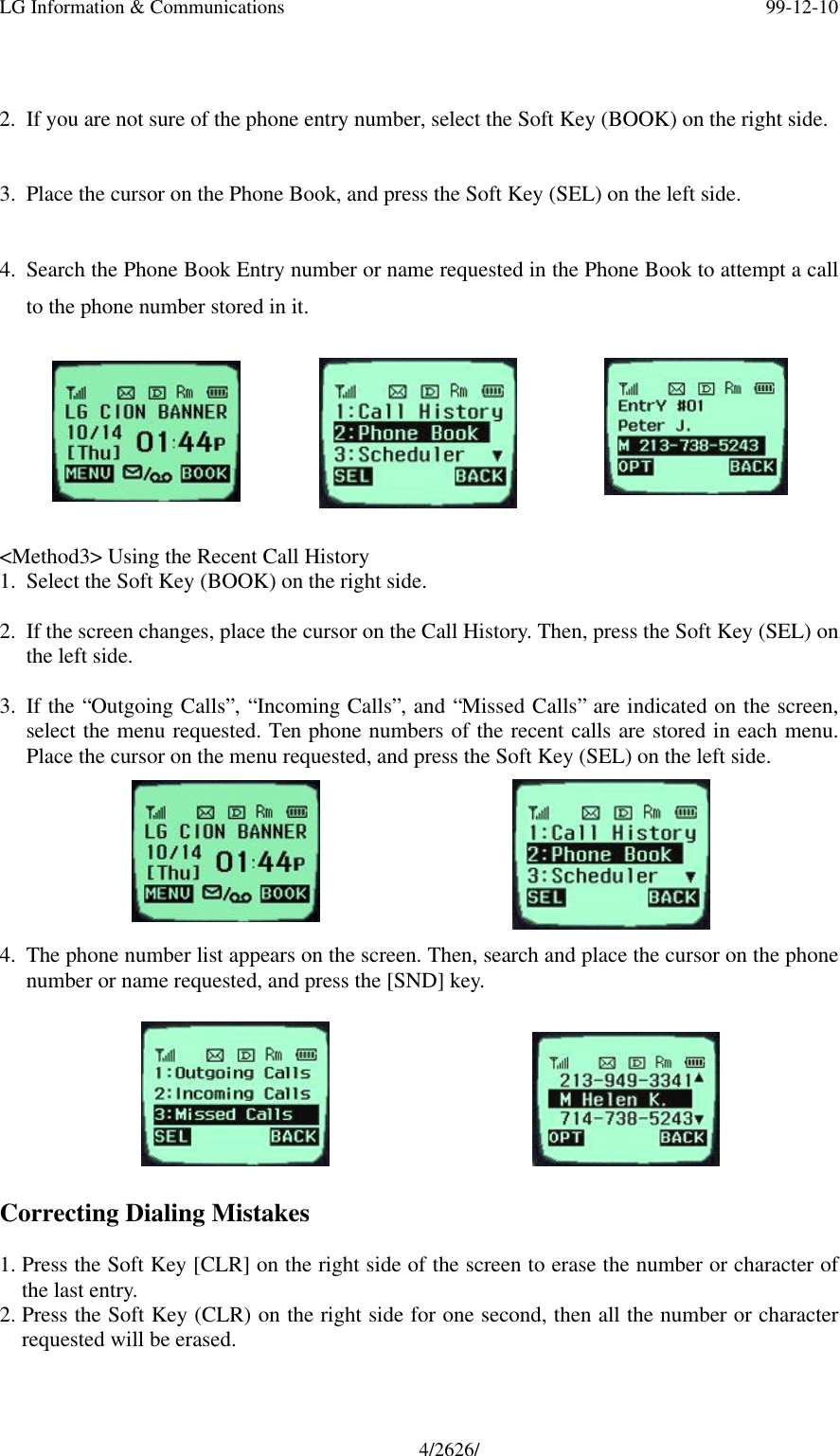 LG Information & Communications 99-12-10

2. If you are not sure of the phone entry number, select the Soft Key (BOOK) on the right side.

3. Place the cursor on the Phone Book, and press the Soft Key (SEL) on the left side.

4. Search the Phone Book Entry number or name requested in the Phone Book to attempt a call to the phone number stored in it.

Rm
LG CION BANNER
10/14
[Thu] 01:44P
MENU BOOK

Rm
1:Call History
2:Phone Book
3:Scheduler
SEL BACK

Rm
Entry #01
Peter J.
M 213-738-5243
OPT BACK

<Method3> Using the Recent Call History
1. Select the Soft Key (BOOK) on the right side.

2. If the screen changes, place the cursor on the Call History. Then, press the Soft Key (SEL) on the left side.

3. If the “Outgoing Calls”, “Incoming Calls”, and “Missed Calls” are indicated on the screen, select the menu requested. Ten phone numbers of the recent calls are stored in each menu. Place the cursor on the menu requested, and press the Soft Key (SEL) on the left side.

Rm
LG CION BANNER
10/14
[Thu] 01:44P
MENU BOOK

Rm
1:Call History
2:Phone Book
3:Scheduler
SEL BACK

4. The phone number list appears on the screen. Then, search and place the cursor on the phone number or name requested, and press the [SND] key.

Rm
1:Outgoing Calls
2:Incoming Calls
3:Missed Calls
SEL BACK

Rm
213-949-3341
M Helen K.
714-738-5243
OPT BACK

Correcting Dialing Mistakes

1. Press the Soft Key [CLR] on the right side of the screen to erase the number or character of the last entry.
2. Press the Soft Key (CLR) on the right side for one second, then all the number or character requested will be erased.

4/2626/