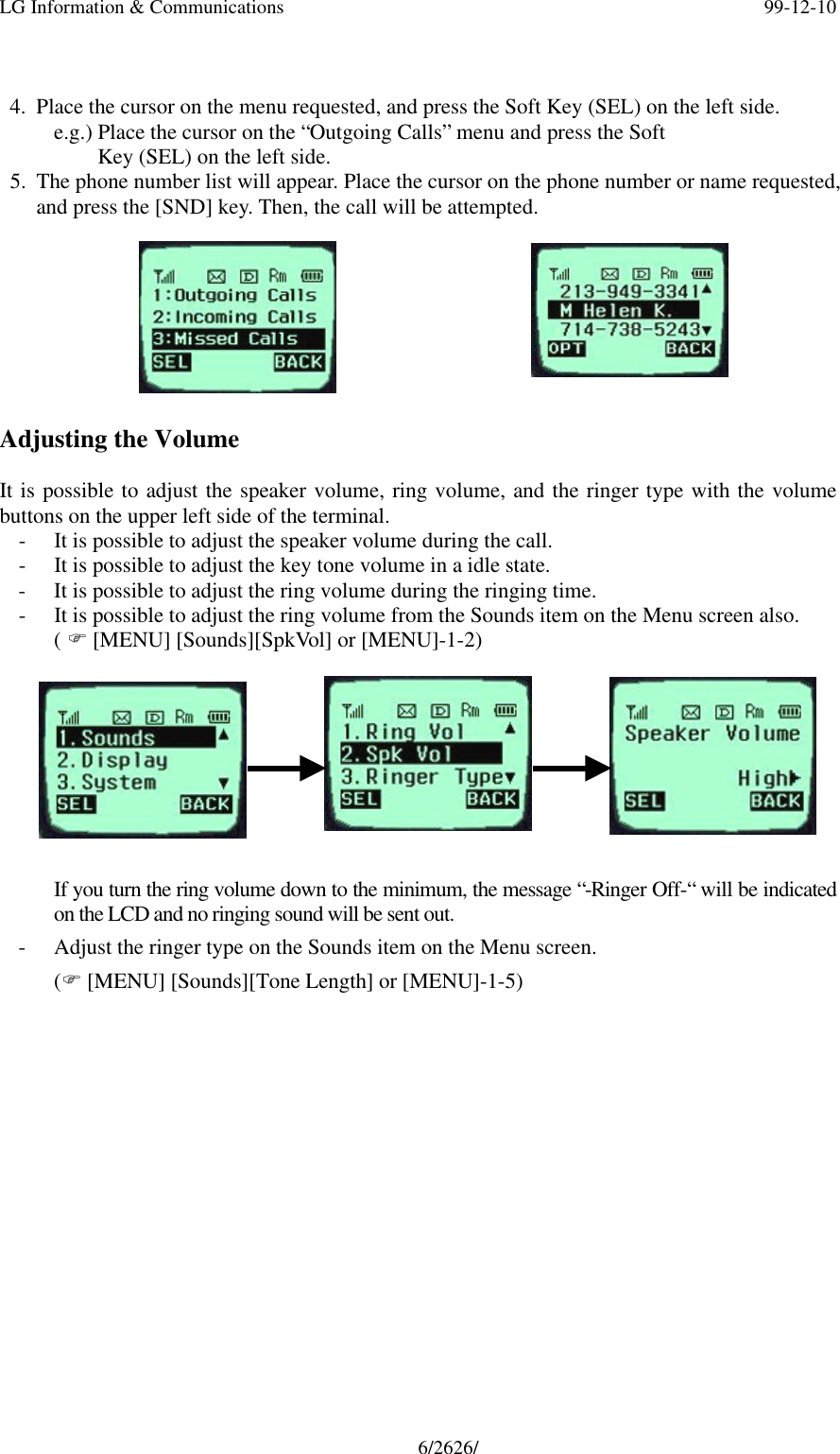 LG Information & Communications 99-12-10

4. Place the cursor on the menu requested, and press the Soft Key (SEL) on the left side.
e.g.) Place the cursor on the “Outgoing Calls” menu and press the Soft Key (SEL) on the left side.
5. The phone number list will appear. Place the cursor on the phone number or name requested, and press the [SND] key. Then, the call will be attempted.

Rm
1:Outgoing Calls
2:Incoming Calls
3:Missed Calls
SEL BACK

Rm
213-949-3341
M Helen K.
714-738-5243
OPT BACK

Adjusting the Volume

It is possible to adjust the speaker volume, ring volume, and the ringer type with the volume buttons on the upper left side of the terminal.
- It is possible to adjust the speaker volume during the call.
- It is possible to adjust the key tone volume in a idle state.
- It is possible to adjust the ring volume during the ringing time.
- It is possible to adjust the ring volume from the Sounds item on the Menu screen also.
( ☞ [MENU] [Sounds][SpkVol] or [MENU]-1-2)

Rm
1.Sounds
2.Display
3.System
SEL BACK

Rm
1.Ring Vol
2.Spk Vol
3.Ringer Type
SEL BACK

Rm
Speaker Volume
High
SEL BACK

If you turn the ring volume down to the minimum, the message “-Ringer Off-“ will be indicated on the LCD and no ringing sound will be sent out.
- Adjust the ringer type on the Sounds item on the Menu screen.
(☞ [MENU] [Sounds][Tone Length] or [MENU]-1-5)

6/2626/