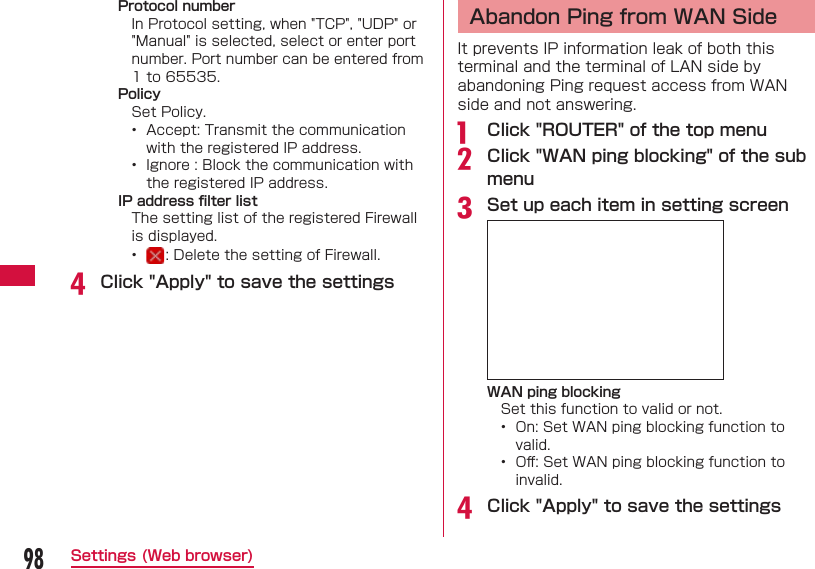 Protocol number
In Protocol setting, when "TCP", "UDP" or "Manual" is selected, select or enter port number. Port number can be entered from 1 to 65535.
Policy
Set Policy.
• Accept: Transmit the communication with the registered IP address.
• Ignore : Block the communication with the registered IP address.
IP address filter list
The setting list of the registered Firewall is displayed.
• : Delete the setting of Firewall.
4 Click "Apply" to save the settings

Abandon Ping from WAN Side
It prevents IP information leak of both this terminal and the terminal of LAN side by abandoning Ping request access from WAN side and not answering.
1 Click "ROUTER" of the top menu
2 Click "WAN ping blocking" of the sub menu
3 Set up each item in setting screen
WAN ping blocking
Set this function to valid or not.
• On: Set WAN ping blocking function to valid.
• Off: Set WAN ping blocking function to invalid.
4 Click "Apply" to save the settings

98 Settings (Web browser)