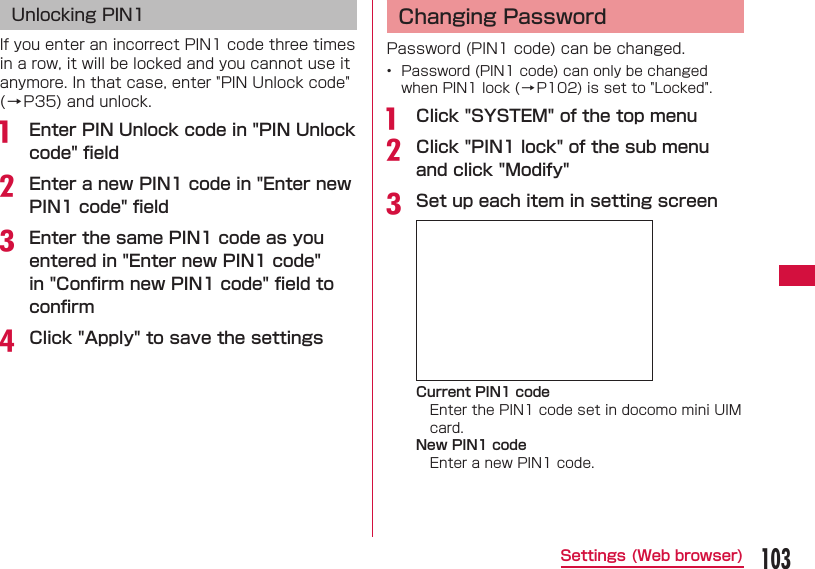 Unlocking PIN1

If you enter an incorrect PIN1 code three times in a row, it will be locked and you cannot use it anymore. In that case, enter "PIN Unlock code" (→P35) and unlock.

1 Enter PIN Unlock code in "PIN Unlock code" field

2 Enter a new PIN1 code in "Enter new PIN1 code" field

3 Enter the same PIN1 code as you entered in "Enter new PIN1 code" in "Confirm new PIN1 code" field to confirm

4 Click "Apply" to save the settings

Changing Password

Password (PIN1 code) can be changed.

• Password (PIN1 code) can only be changed when PIN1 lock (→P102) is set to "Locked".

1 Click "SYSTEM" of the top menu

2 Click "PIN1 lock" of the sub menu and click "Modify"

3 Set up each item in setting screen

Current PIN1 code
Enter the PIN1 code set in docomo mini UIM card.
New PIN1 code
Enter a new PIN1 code.

Settings (Web browser) 103