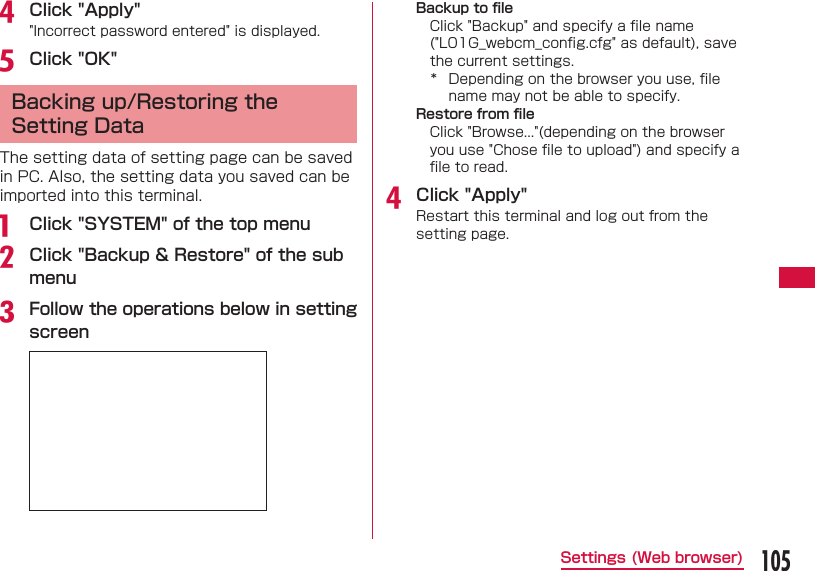 4 Click "Apply"
"Incorrect password entered" is displayed.

5 Click "OK"

Backing up/Restoring the Setting Data

The setting data of setting page can be saved in PC. Also, the setting data you saved can be imported into this terminal.

1 Click "SYSTEM" of the top menu

2 Click "Backup & Restore" of the sub menu

3 Follow the operations below in setting screen

Backup to file
Click "Backup" and specify a file name ("L01G_webcm_config.cfg" as default), save the current settings.
* Depending on the browser you use, file name may not be able to specify.
Restore from file
Click "Browse..."(depending on the browser you use "Chose file to upload") and specify a file to read.

4 Click "Apply"
Restart this terminal and log out from the setting page.

Settings (Web browser) 105