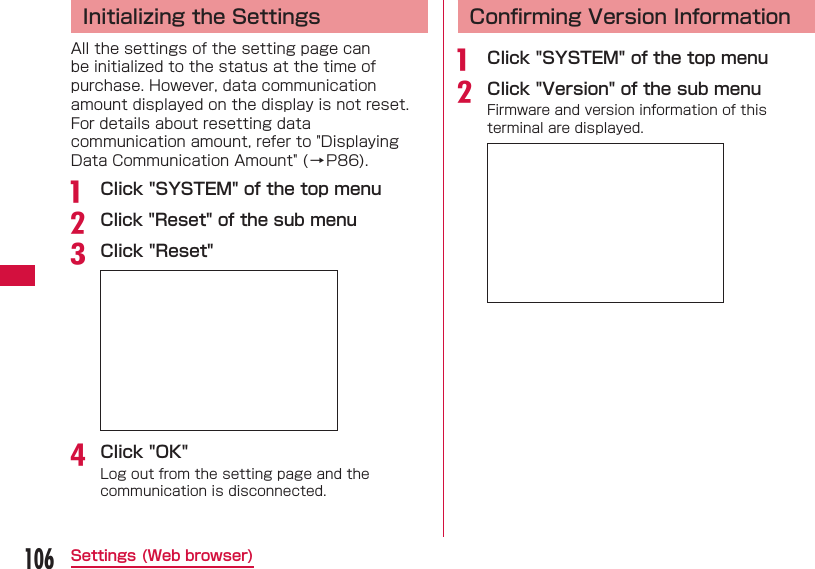 Initializing the Settings

All the settings of the setting page can be initialized to the status at the time of purchase. However, data communication amount displayed on the display is not reset. For details about resetting data communication amount, refer to "Displaying Data Communication Amount" (→P86).

1 Click "SYSTEM" of the top menu

2 Click "Reset" of the sub menu

3 Click "Reset"

4 Click "OK"
Log out from the setting page and the communication is disconnected.

Confirming Version Information

1 Click "SYSTEM" of the top menu

2 Click "Version" of the sub menu
Firmware and version information of this terminal are displayed.

106 Settings (Web browser)