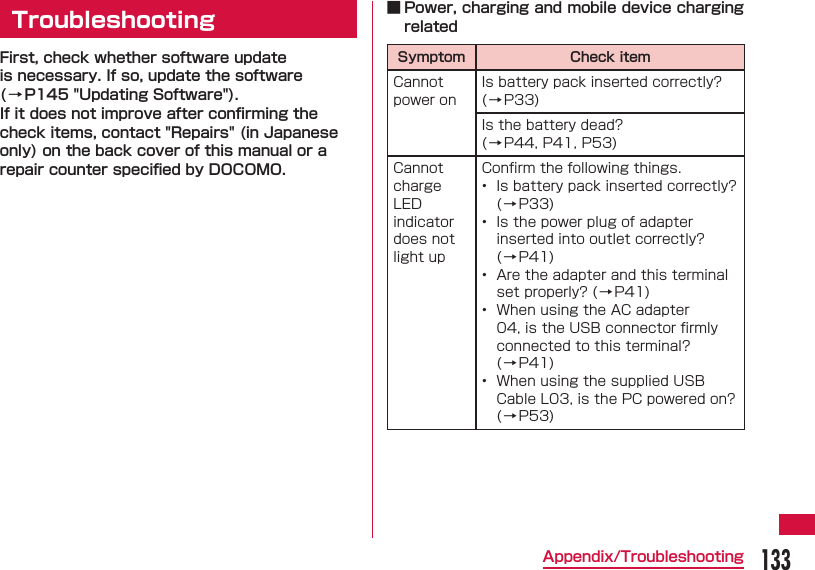 Troubleshooting

First, check whether software update is necessary. If so, update the software (→P145 "Updating Software").
If it does not improve after confirming the check items, contact "Repairs" (in Japanese only) on the back cover of this manual or a repair counter specified by DOCOMO.

■ Power, charging and mobile device charging related

| Symptom | Check item |
|---|---|
| Cannot power on | Is battery pack inserted correctly? (→P33) |
| | Is the battery dead? (→P44, P41, P53) |
| Cannot charge LED indicator does not light up | Confirm the following things. • Is battery pack inserted correctly? (→P33) • Is the power plug of adapter inserted into outlet correctly? (→P41) • Are the adapter and this terminal set properly? (→P41) • When using the AC adapter 04, is the USB connector firmly connected to this terminal? (→P41) • When using the supplied USB Cable L03, is the PC powered on? (→P53) |

Appendix/Troubleshooting 133