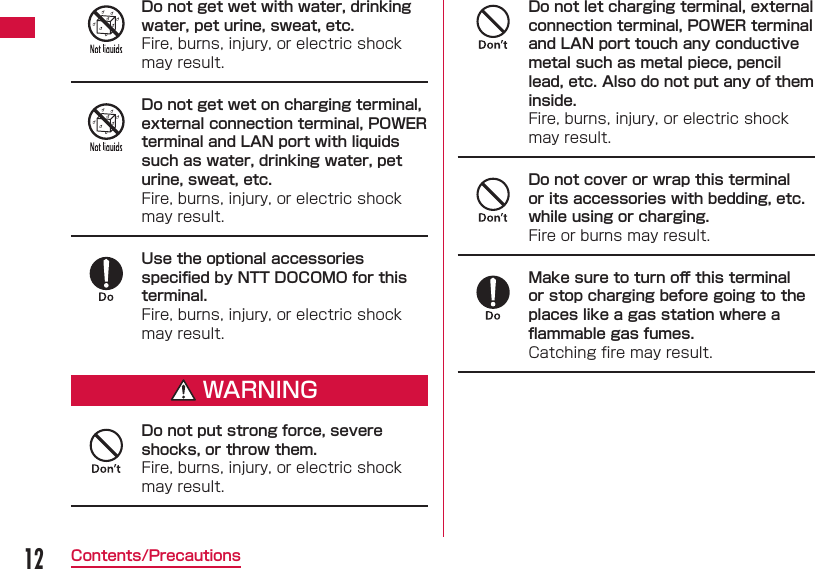 Not liquids

Do not get wet with water, drinking water, pet urine, sweat, etc.
Fire, burns, injury, or electric shock may result.

Not liquids

Do not get wet on charging terminal, external connection terminal, POWER terminal and LAN port with liquids such as water, drinking water, pet urine, sweat, etc.
Fire, burns, injury, or electric shock may result.

Do

Use the optional accessories specified by NTT DOCOMO for this terminal.
Fire, burns, injury, or electric shock may result.

WARNING

Don't

Do not put strong force, severe shocks, or throw them.
Fire, burns, injury, or electric shock may result.

Don't

Do not let charging terminal, external connection terminal, POWER terminal and LAN port touch any conductive metal such as metal piece, pencil lead, etc. Also do not put any of them inside.
Fire, burns, injury, or electric shock may result.

Don't

Do not cover or wrap this terminal or its accessories with bedding, etc. while using or charging.
Fire or burns may result.

Do

Make sure to turn off this terminal or stop charging before going to the places like a gas station where a flammable gas fumes.
Catching fire may result.

12 Contents/Precautions