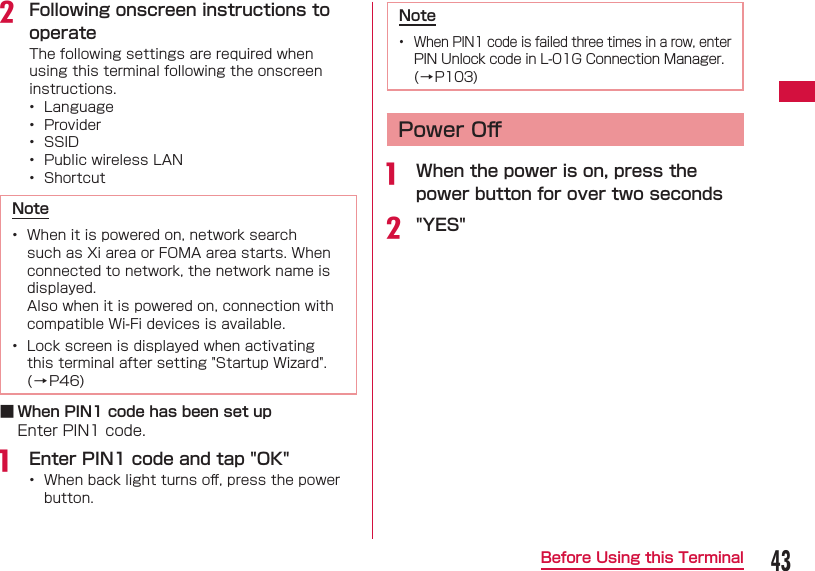 2 Following onscreen instructions to operate

The following settings are required when using this terminal following the onscreen instructions.

• Language
• Provider
• SSID
• Public wireless LAN
• Shortcut

Note

• When it is powered on, network search such as Xi area or FOMA area starts. When connected to network, the network name is displayed.
Also when it is powered on, connection with compatible Wi-Fi devices is available.
• Lock screen is displayed when activating this terminal after setting "Startup Wizard". (→P46)

■ When PIN1 code has been set up
Enter PIN1 code.

1 Enter PIN1 code and tap "OK"

• When back light turns off, press the power button.

Note

• When PIN1 code is failed three times in a row, enter PIN Unlock code in L-01G Connection Manager. (→P103)

Power Off

1 When the power is on, press the power button for over two seconds

2 "YES"

Before Using this Terminal 43