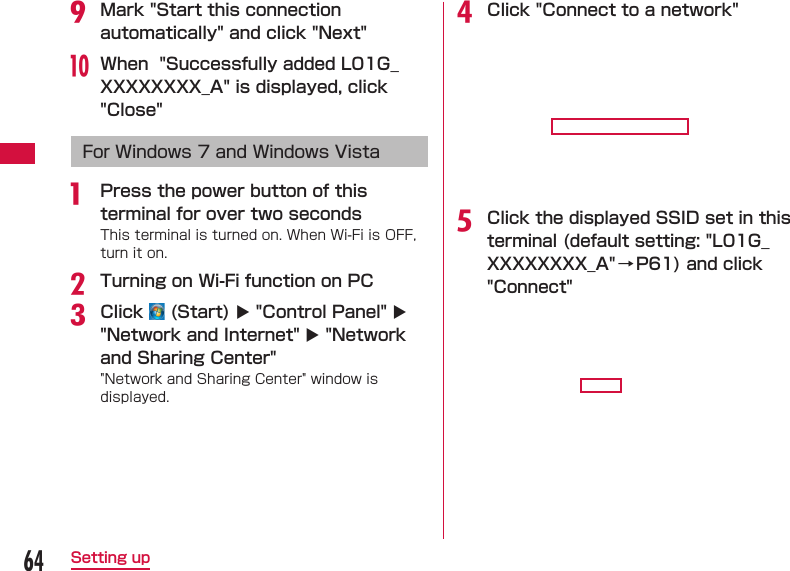 9 Mark "Start this connection automatically" and click "Next"

10 When "Successfully added L01G_XXXXXXXX_A" is displayed, click "Close"

For Windows 7 and Windows Vista

1 Press the power button of this terminal for over two seconds
This terminal is turned on. When Wi-Fi is OFF, turn it on.

2 Turning on Wi-Fi function on PC

3 Click (Start) ▶ "Control Panel" ▶ "Network and Internet" ▶ "Network and Sharing Center"
"Network and Sharing Center" window is displayed.

4 Click "Connect to a network"

5 Click the displayed SSID set in this terminal (default setting: "L01G_XXXXXXXX_A"→P61) and click "Connect"

64 Setting up