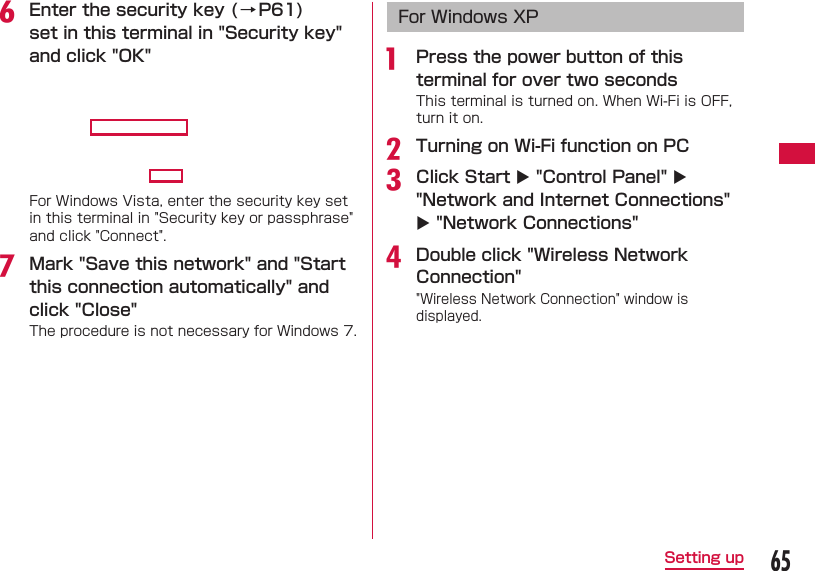 6 Enter the security key (→P61) set in this terminal in "Security key" and click "OK"

For Windows Vista, enter the security key set in this terminal in "Security key or passphrase" and click "Connect".

7 Mark "Save this network" and "Start this connection automatically" and click "Close"

The procedure is not necessary for Windows 7.

For Windows XP

1 Press the power button of this terminal for over two seconds

This terminal is turned on. When Wi-Fi is OFF, turn it on.

2 Turning on Wi-Fi function on PC

3 Click Start ▶ "Control Panel" ▶ "Network and Internet Connections" ▶ "Network Connections"

4 Double click "Wireless Network Connection"

"Wireless Network Connection" window is displayed.

Setting up 65