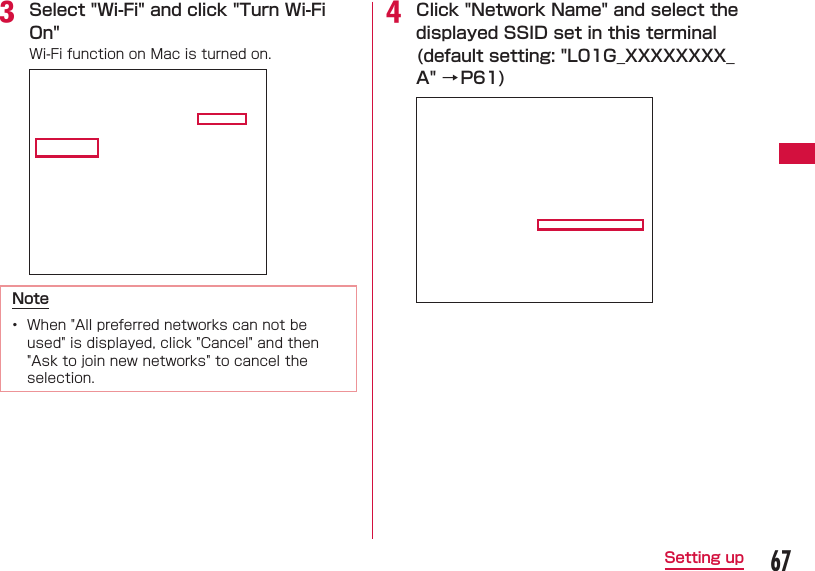 3 Select "Wi-Fi" and click "Turn Wi-Fi On"

Wi-Fi function on Mac is turned on.

Note

• When "All preferred networks can not be used" is displayed, click "Cancel" and then "Ask to join new networks" to cancel the selection.

4 Click "Network Name" and select the displayed SSID set in this terminal (default setting: "L01G_XXXXXXXX_A" →P61)

Setting up 67