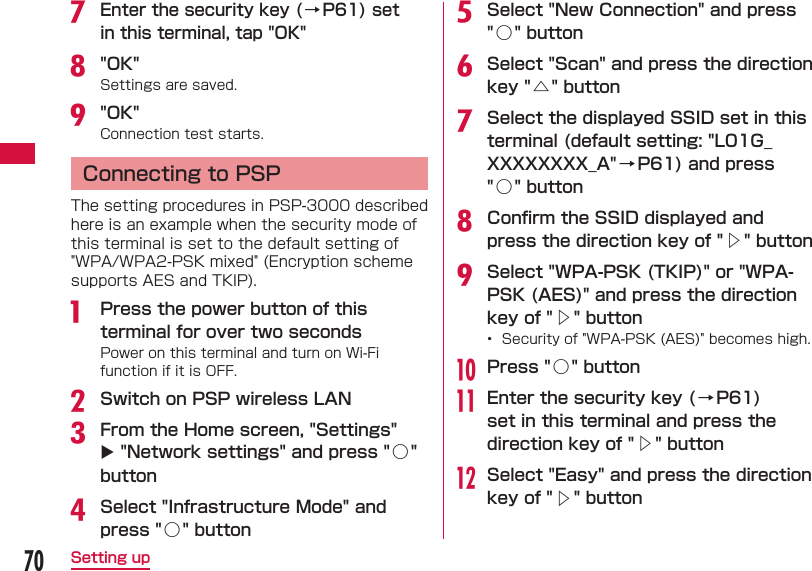 7 Enter the security key (→P61) set in this terminal, tap "OK"

8 "OK"
Settings are saved.

9 "OK"
Connection test starts.

Connecting to PSP

The setting procedures in PSP-3000 described here is an example when the security mode of this terminal is set to the default setting of "WPA/WPA2-PSK mixed" (Encryption scheme supports AES and TKIP).

1 Press the power button of this terminal for over two seconds
Power on this terminal and turn on Wi-Fi function if it is OFF.

2 Switch on PSP wireless LAN

3 From the Home screen, "Settings" ▶ "Network settings" and press "○" button

4 Select "Infrastructure Mode" and press "○" button

5 Select "New Connection" and press "○" button

6 Select "Scan" and press the direction key "△" button

7 Select the displayed SSID set in this terminal (default setting: "L01G_XXXXXXXX_A"→P61) and press "○" button

8 Confirm the SSID displayed and press the direction key of "▷" button

9 Select "WPA-PSK (TKIP)" or "WPA-PSK (AES)" and press the direction key of "▷" button
• Security of "WPA-PSK (AES)" becomes high.

10 Press "○" button

11 Enter the security key (→P61) set in this terminal and press the direction key of "▷" button

12 Select "Easy" and press the direction key of "▷" button

70 Setting up