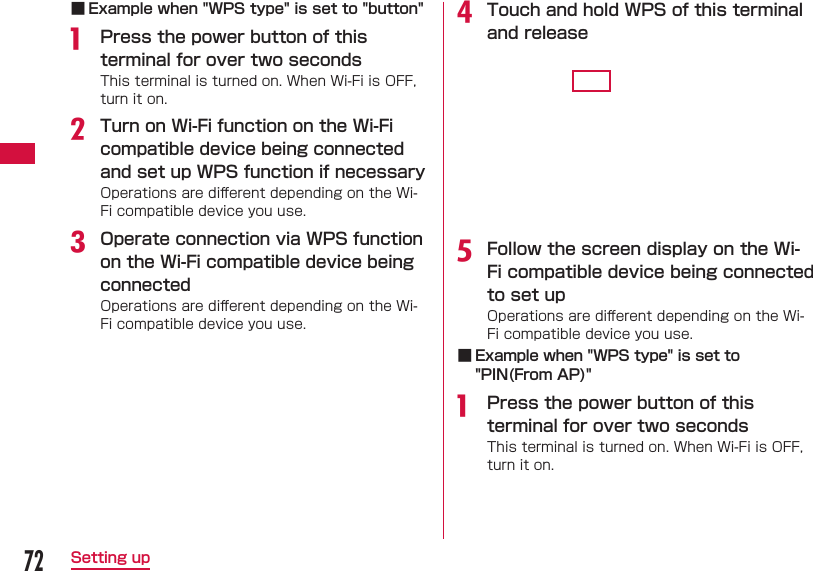 ■ Example when "WPS type" is set to "button"

1 Press the power button of this terminal for over two seconds

This terminal is turned on. When Wi-Fi is OFF, turn it on.

2 Turn on Wi-Fi function on the Wi-Fi compatible device being connected and set up WPS function if necessary

Operations are different depending on the Wi-Fi compatible device you use.

3 Operate connection via WPS function on the Wi-Fi compatible device being connected

Operations are different depending on the Wi-Fi compatible device you use.

4 Touch and hold WPS of this terminal and release

5 Follow the screen display on the Wi-Fi compatible device being connected to set up

Operations are different depending on the Wi-Fi compatible device you use.

■ Example when "WPS type" is set to "PIN(From AP)"

1 Press the power button of this terminal for over two seconds

This terminal is turned on. When Wi-Fi is OFF, turn it on.

72 Setting up