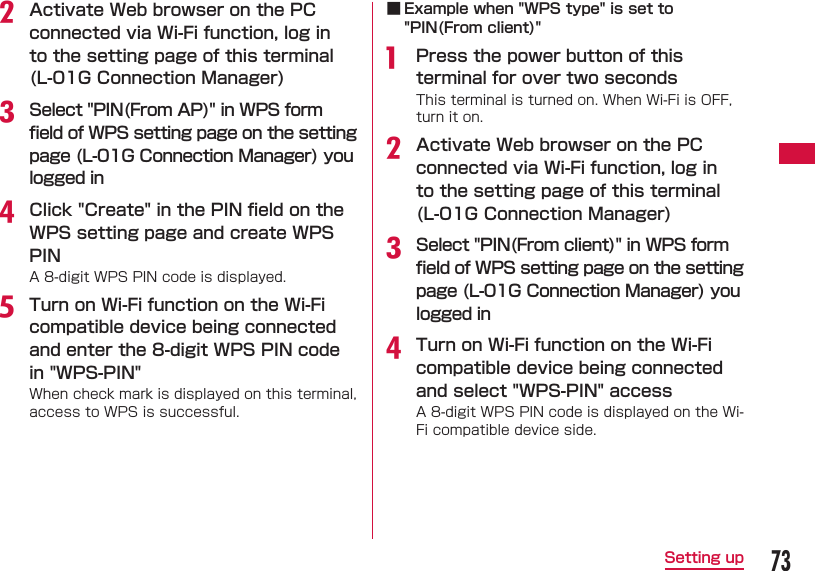 2 Activate Web browser on the PC connected via Wi-Fi function, log in to the setting page of this terminal (L-01G Connection Manager)

3 Select "PIN(From AP)" in WPS form field of WPS setting page on the setting page (L-01G Connection Manager) you logged in

4 Click "Create" in the PIN field on the WPS setting page and create WPS PIN

A 8-digit WPS PIN code is displayed.

5 Turn on Wi-Fi function on the Wi-Fi compatible device being connected and enter the 8-digit WPS PIN code in "WPS-PIN"

When check mark is displayed on this terminal, access to WPS is successful.

■ Example when "WPS type" is set to "PIN(From client)"

1 Press the power button of this terminal for over two seconds

This terminal is turned on. When Wi-Fi is OFF, turn it on.

2 Activate Web browser on the PC connected via Wi-Fi function, log in to the setting page of this terminal (L-01G Connection Manager)

3 Select "PIN(From client)" in WPS form field of WPS setting page on the setting page (L-01G Connection Manager) you logged in

4 Turn on Wi-Fi function on the Wi-Fi compatible device being connected and select "WPS-PIN" access

A 8-digit WPS PIN code is displayed on the Wi-Fi compatible device side.

Setting up 73